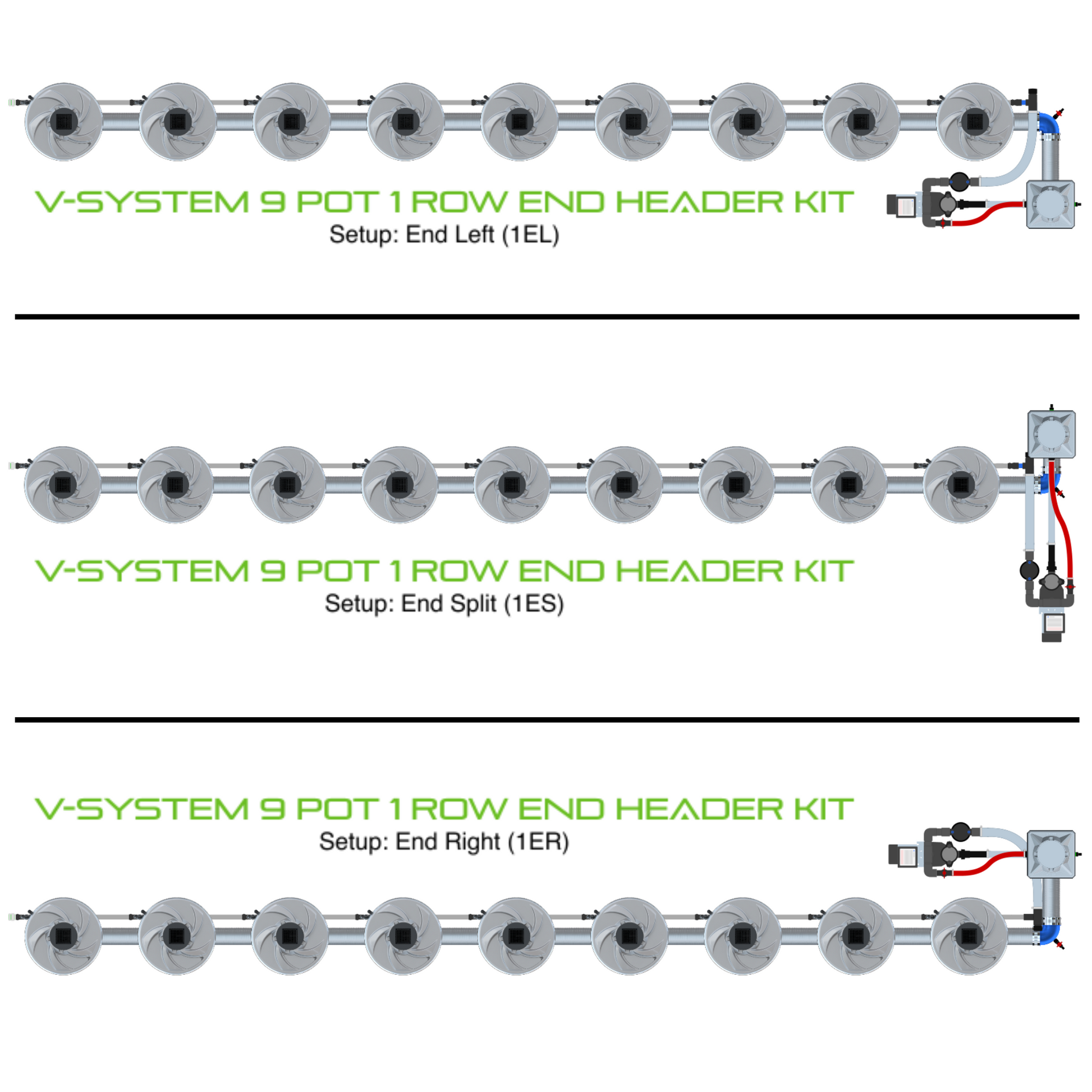 V-SYSTEM 9 POT 1 ROW END HEADER KIT
Setup: End Left (1EL)

V-SYSTEM 9 POT 1 ROW END HEADER KIT
Setup: End Split (1ES)

V-SYSTEM 9 POT 1 ROW END HEADER KIT
Setup: End Right (1ER)