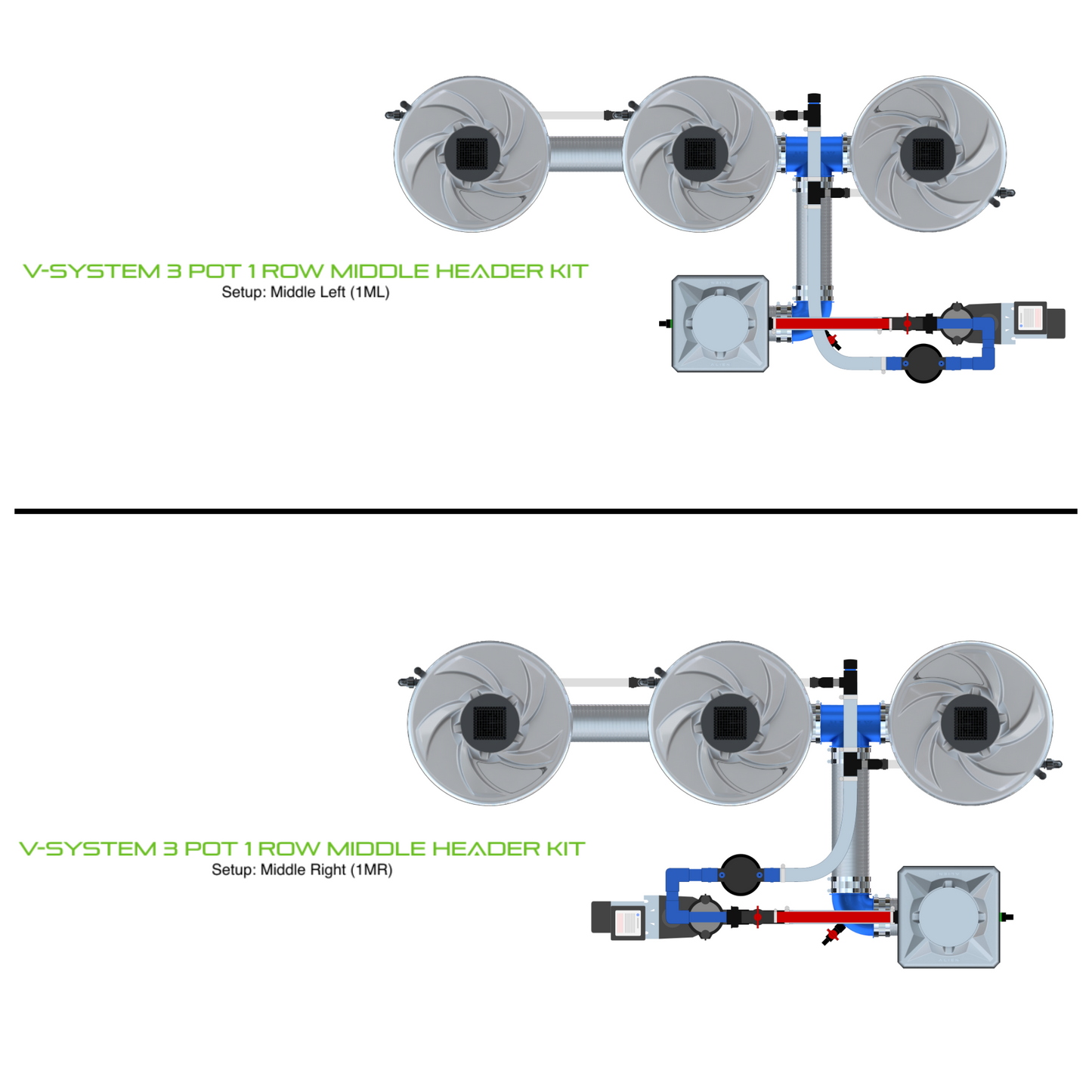 V-SYSTEM 3 POT 1 ROW MIDDLE HEADER KIT
Setup: Middle Left (1ML)

V-SYSTEM 3 POT 1 ROW MIDDLE HEADER KIT
Setup: Middle Right (1MR)