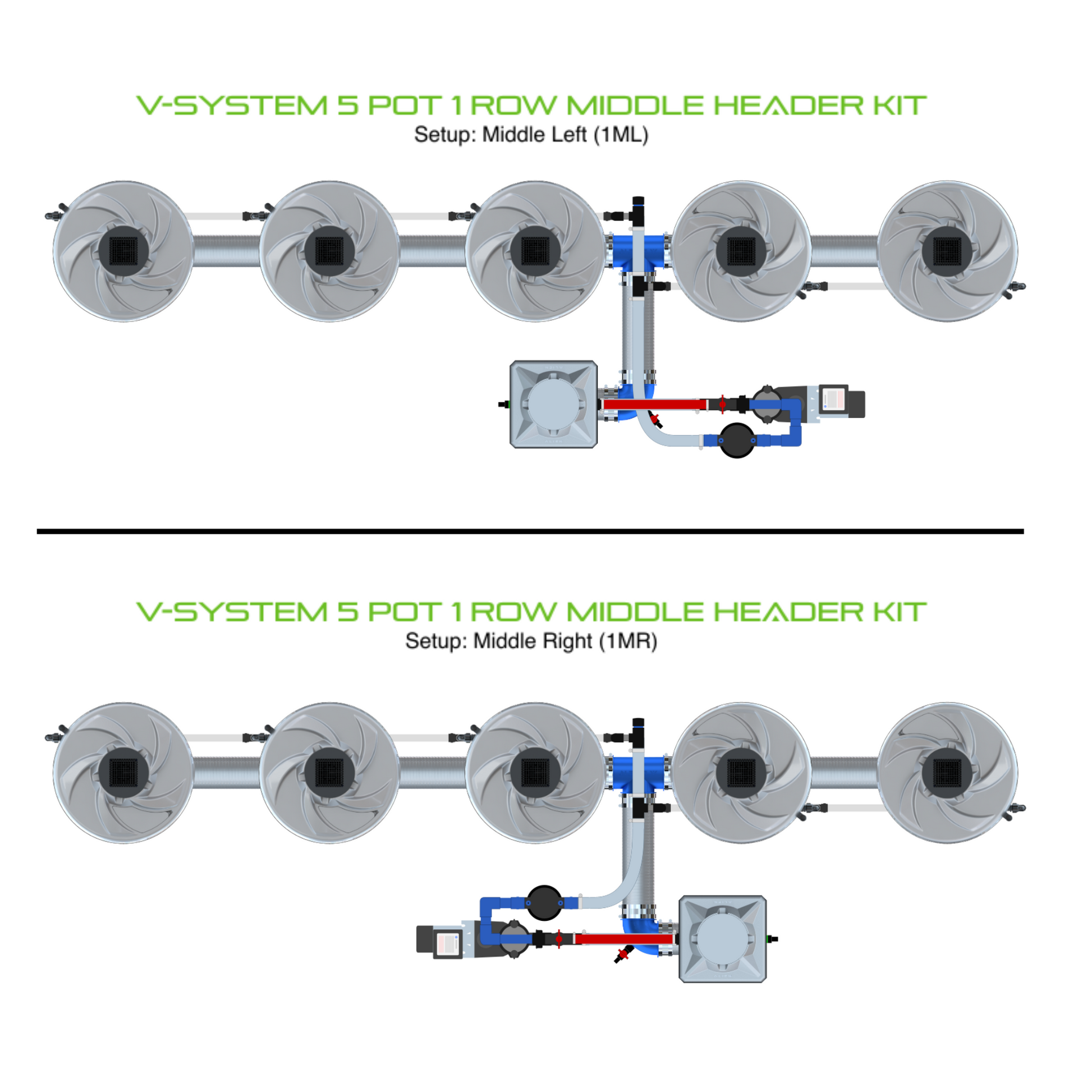 V-SYSTEM 5 POT 1 ROW MIDDLE HEADER KIT
Setup: Middle Left (1ML)

V-SYSTEM 5 POT 1 ROW MIDDLE HEADER KIT
Setup: Middle Right (1MR)