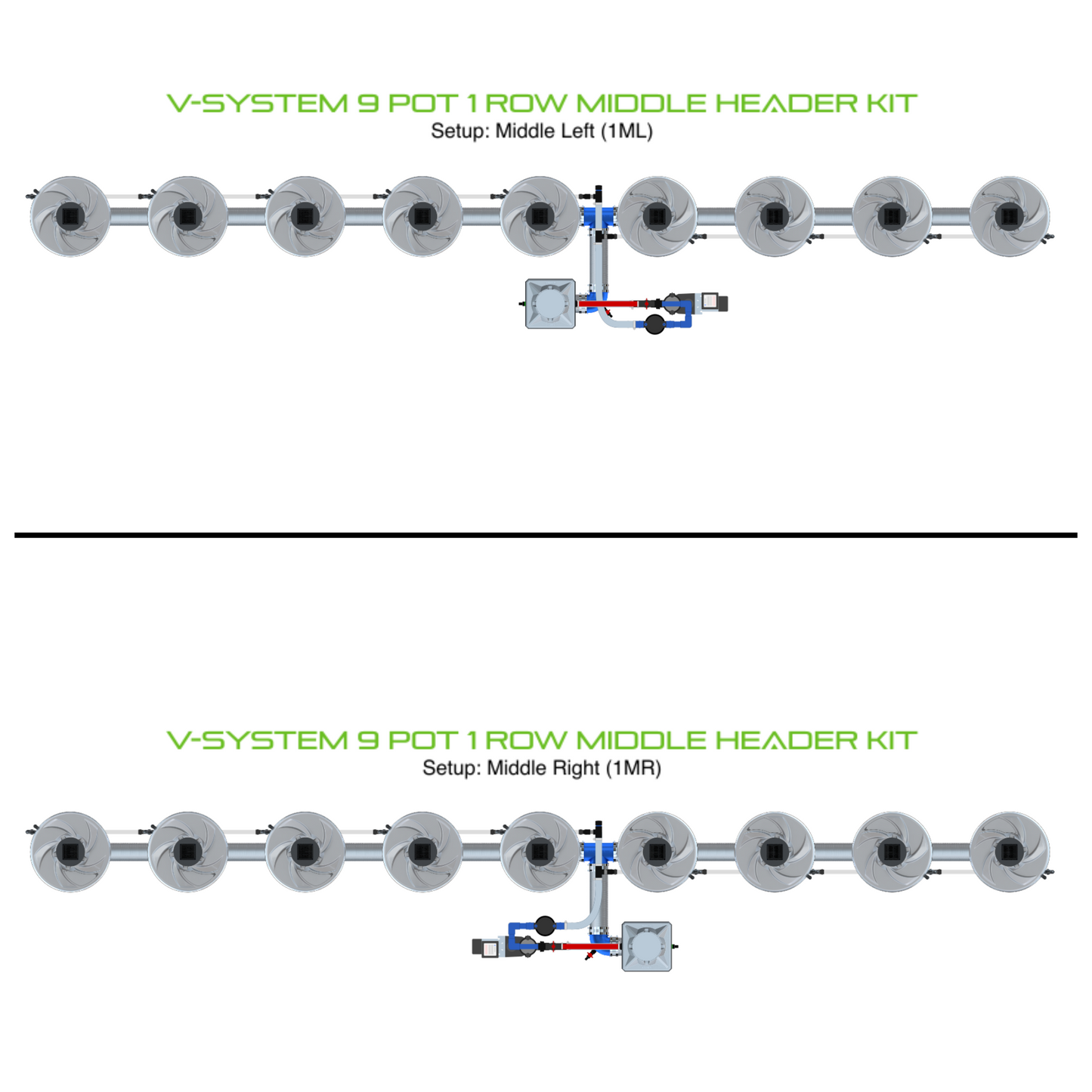 V-SYSTEM 9 POT 1 ROW MIDDLE HEADER KIT
Setup: Middle Left (1ML)

V-SYSTEM 9 POT 1 ROW MIDDLE HEADER KIT
Setup: Middle Right (1MR)