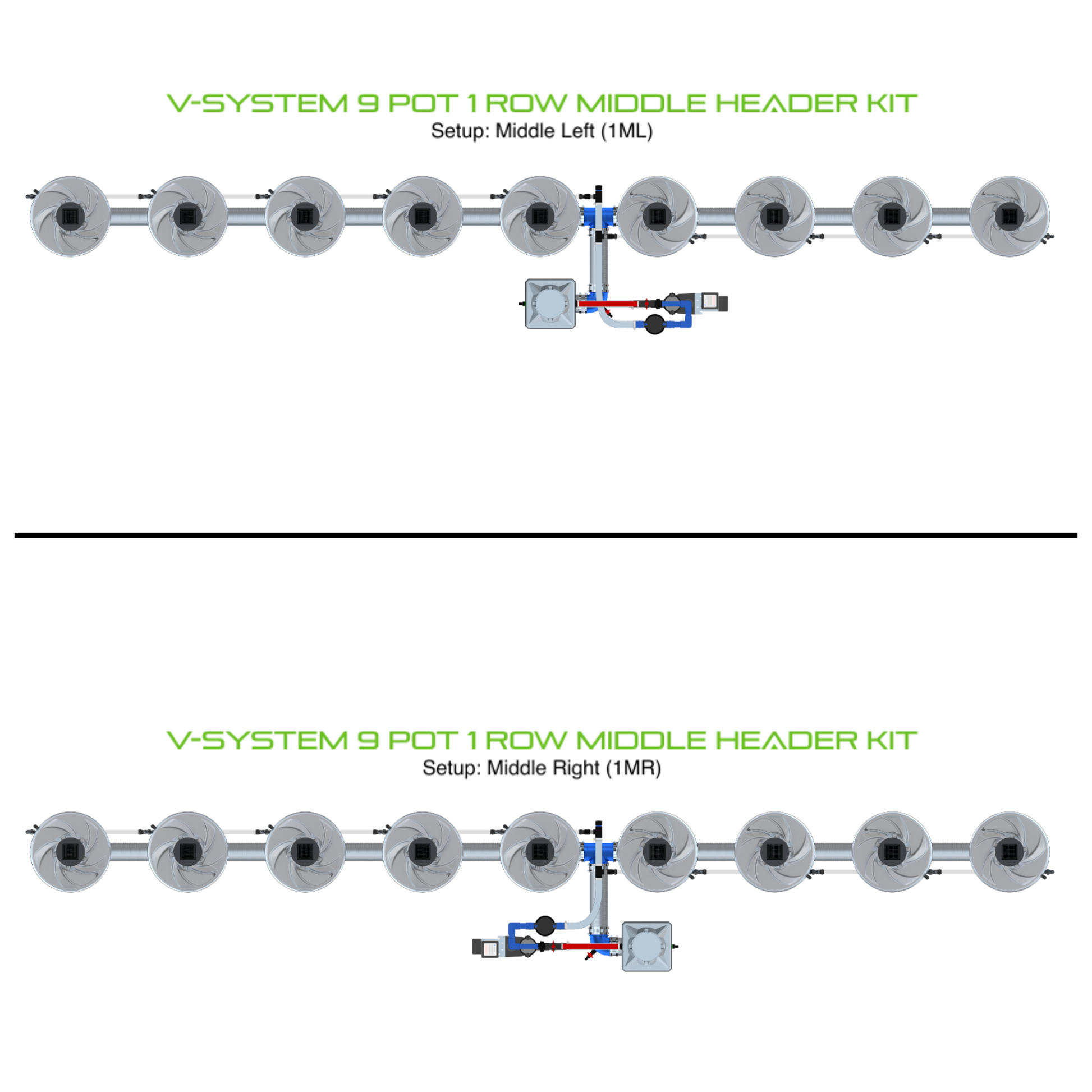 V-SYSTEM 9 POT 1 ROW MIDDLE HEADER KIT
Setup: Middle Left (1ML)

V-SYSTEM 9 POT 1 ROW MIDDLE HEADER KIT
Setup: Middle Right (1MR)