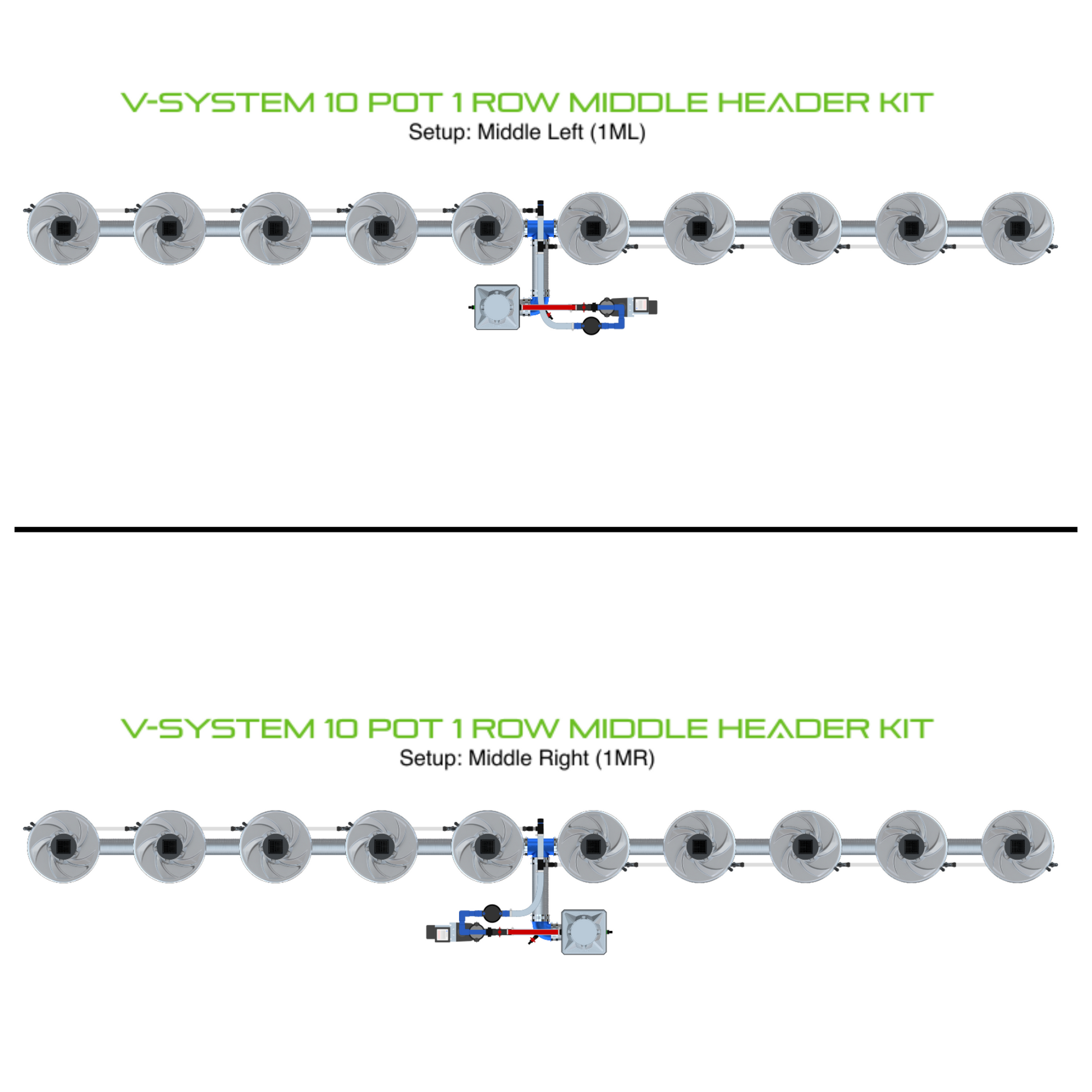 V-SYSTEM 10 POT 1 ROW MIDDLE HEADER KIT
Setup: Middle Left (1ML)

V-SYSTEM 10 POT 1 ROW MIDDLE HEADER KIT
Setup: Middle Right (1MR)