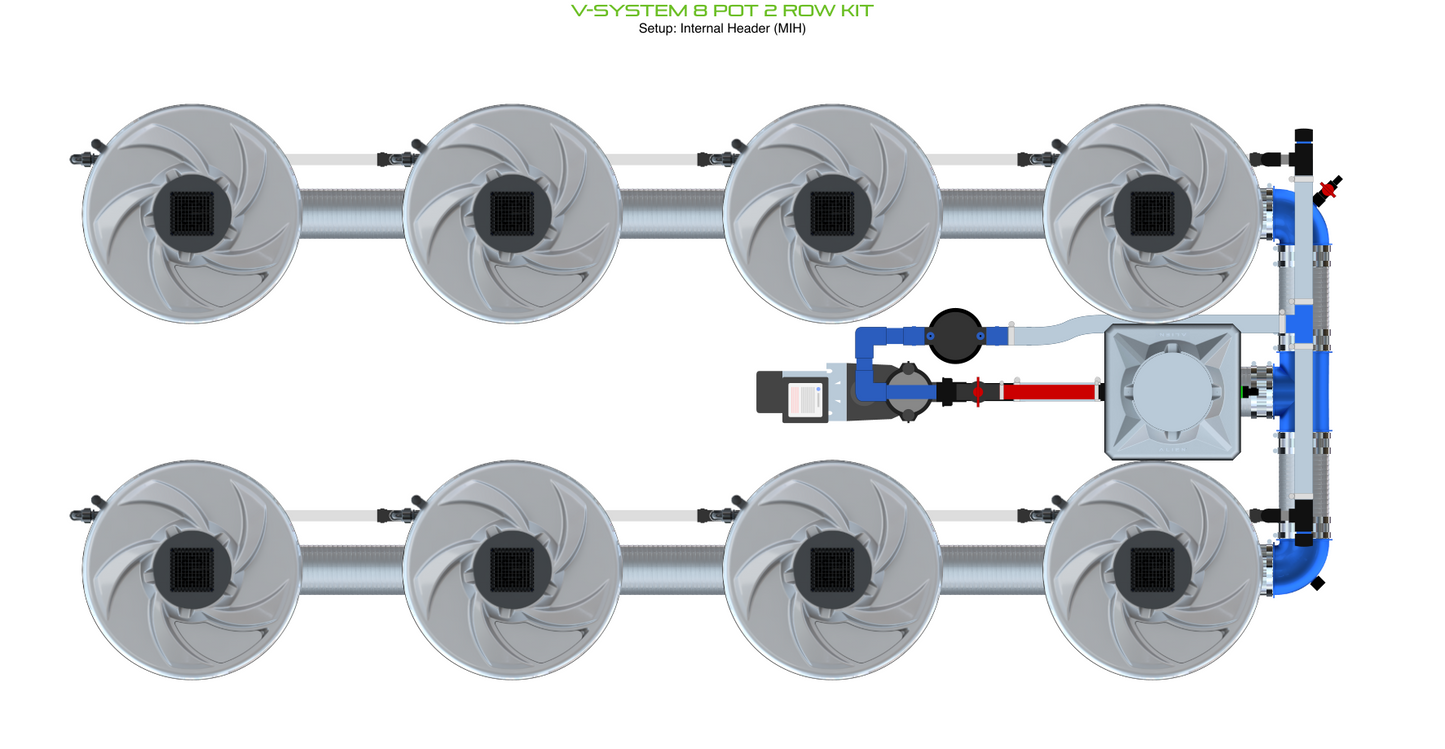 V-SYSTEM 8 POT 2 ROW KIT
Setup: Internal Header (MIH)