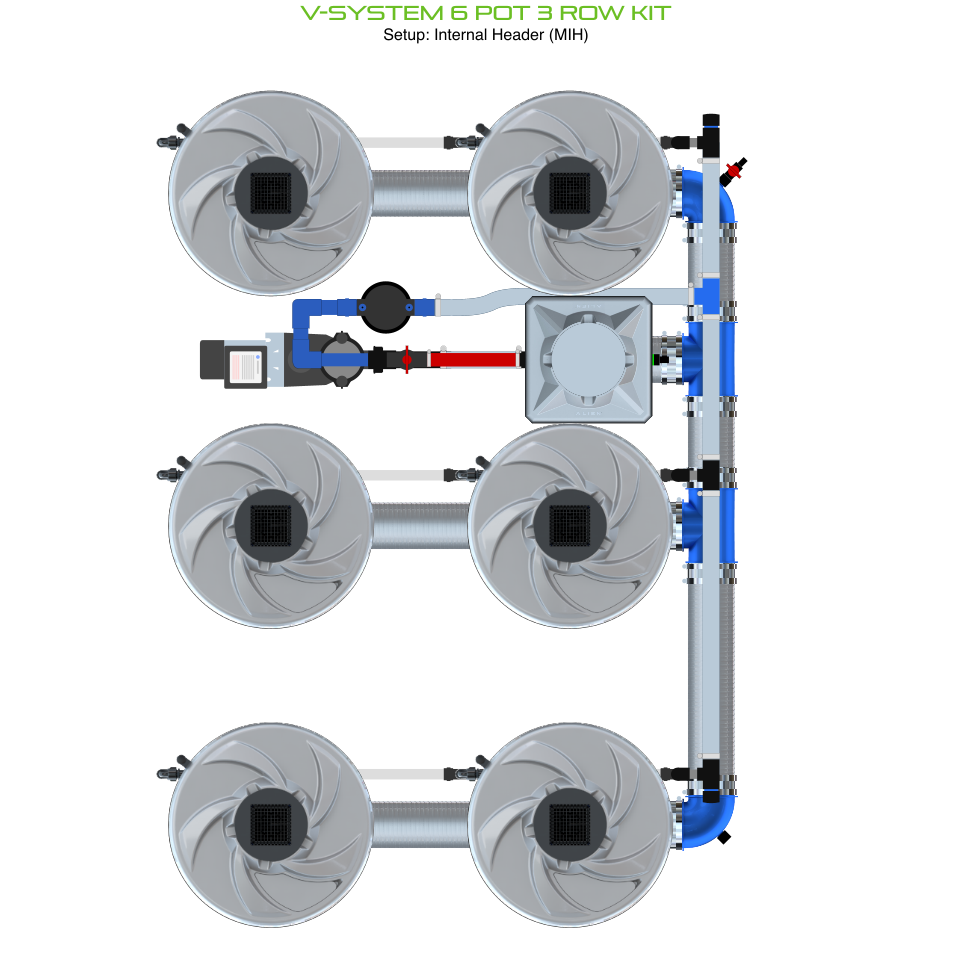 V-SYSTEM 6 POT 3 ROW KIT
Setup: Internal Header (MIH)