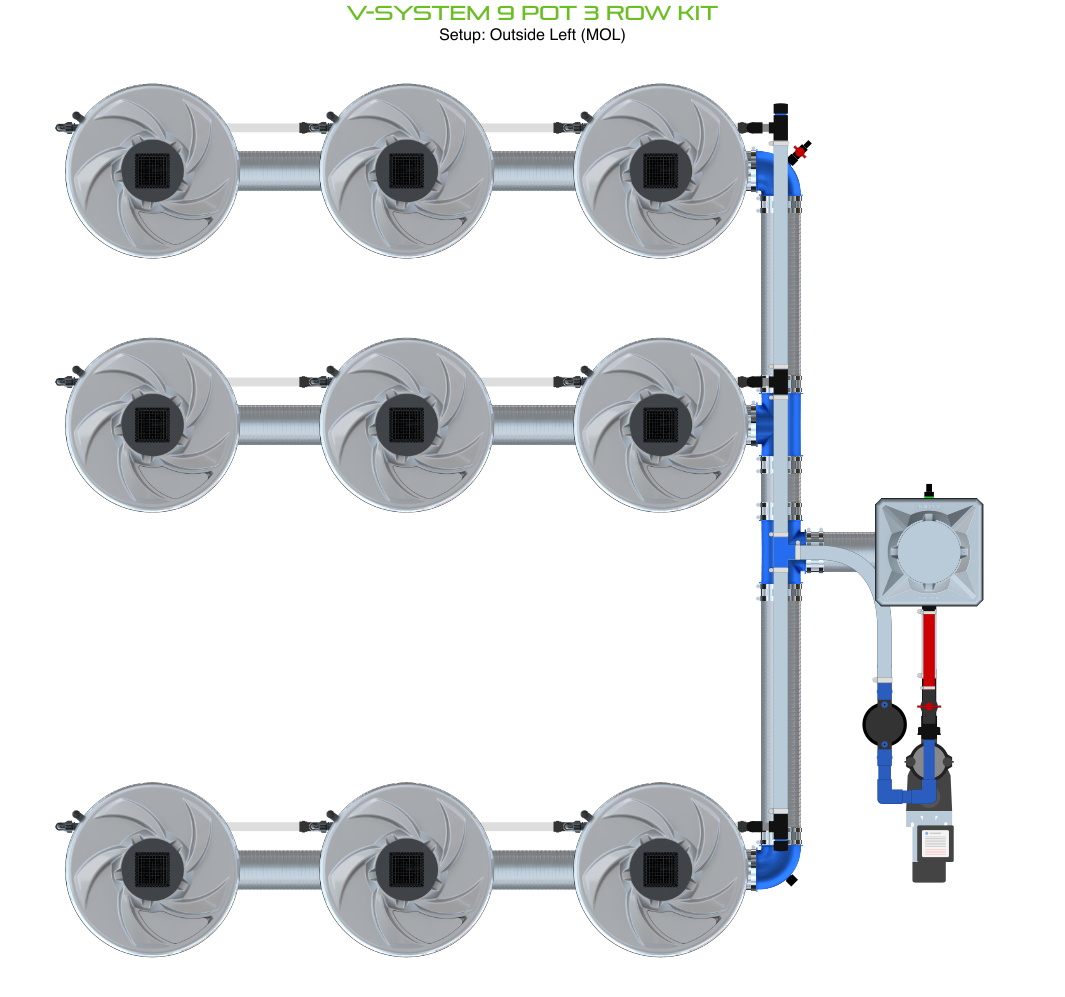 V-SYSTEM 9 POT 3 ROW KIT
Setup: Outside Left (MOL)