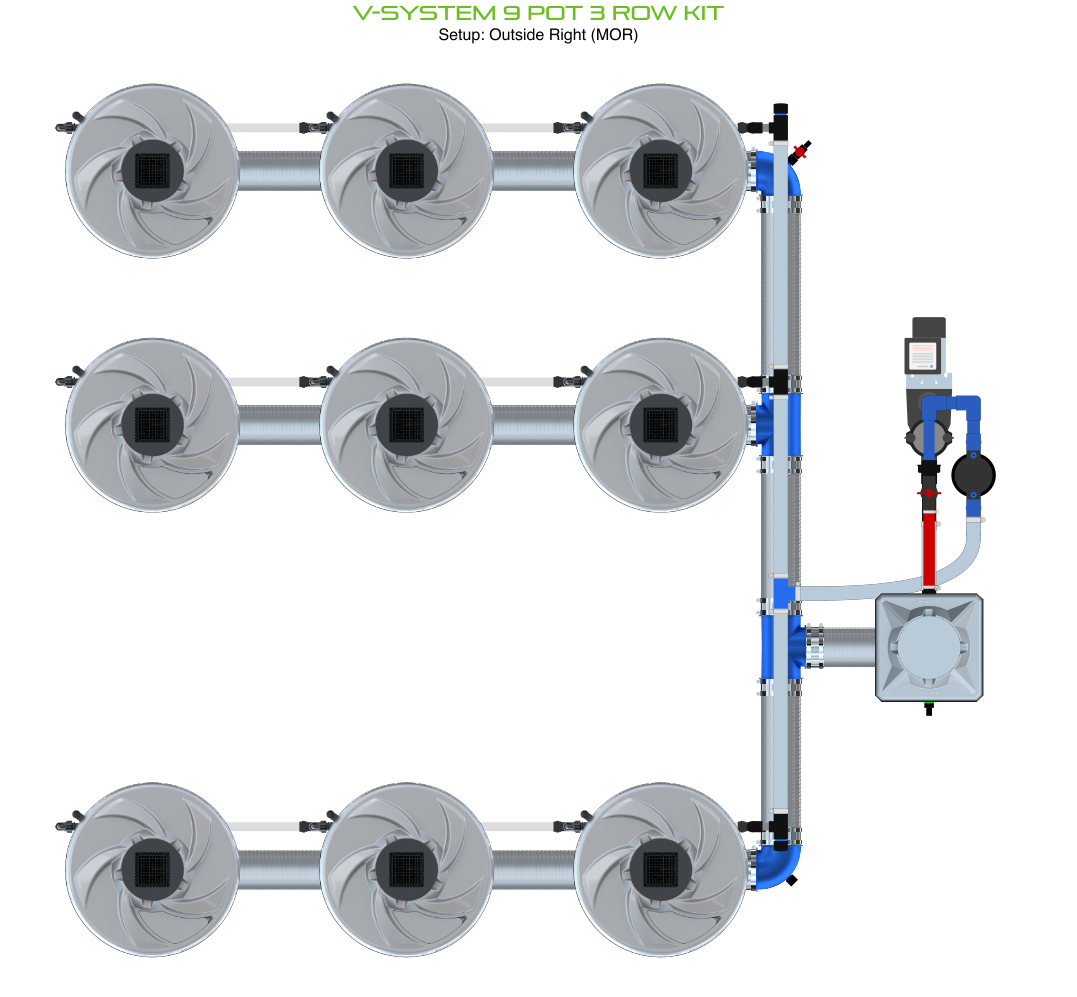 V-SYSTEM 9 POT 3 ROW KIT
Setup: Outside Right (MOR)