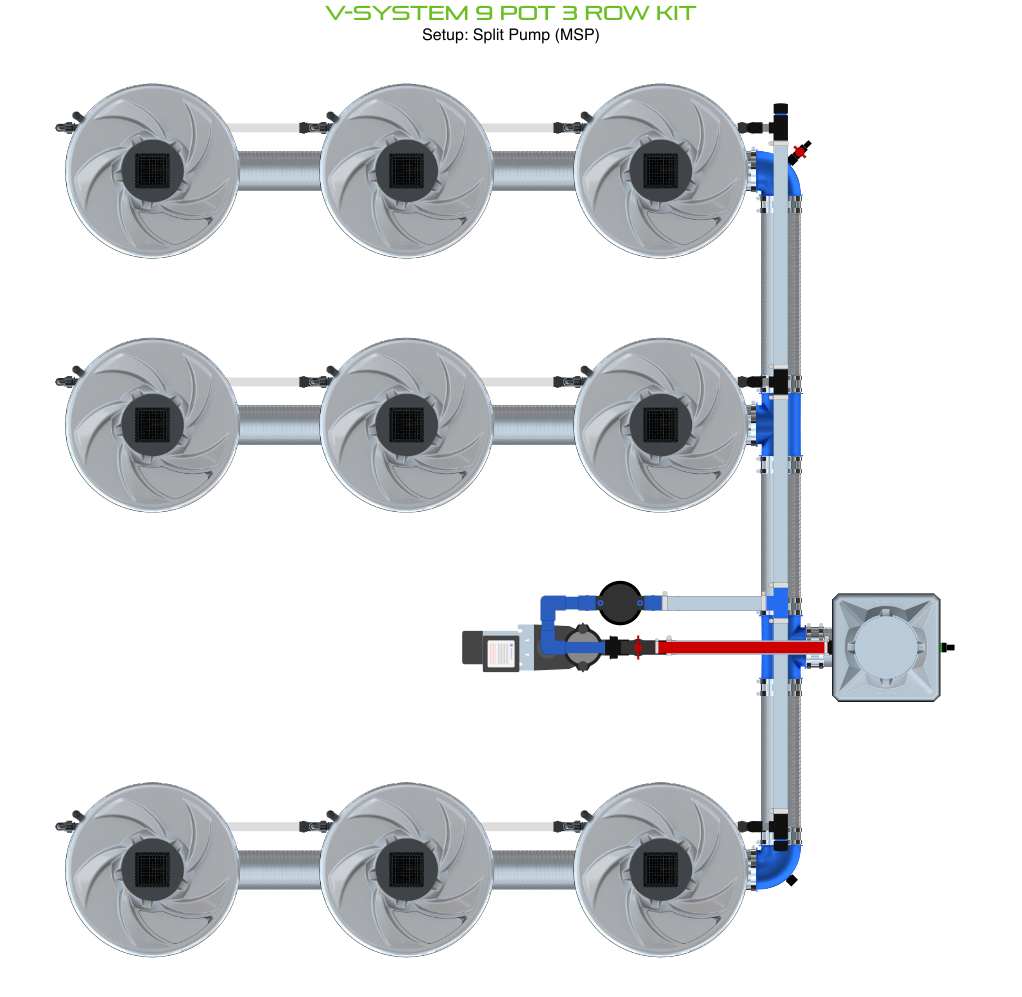 V-SYSTEM 9 POT 3 ROW KIT
Setup: Split Pump (MSP)