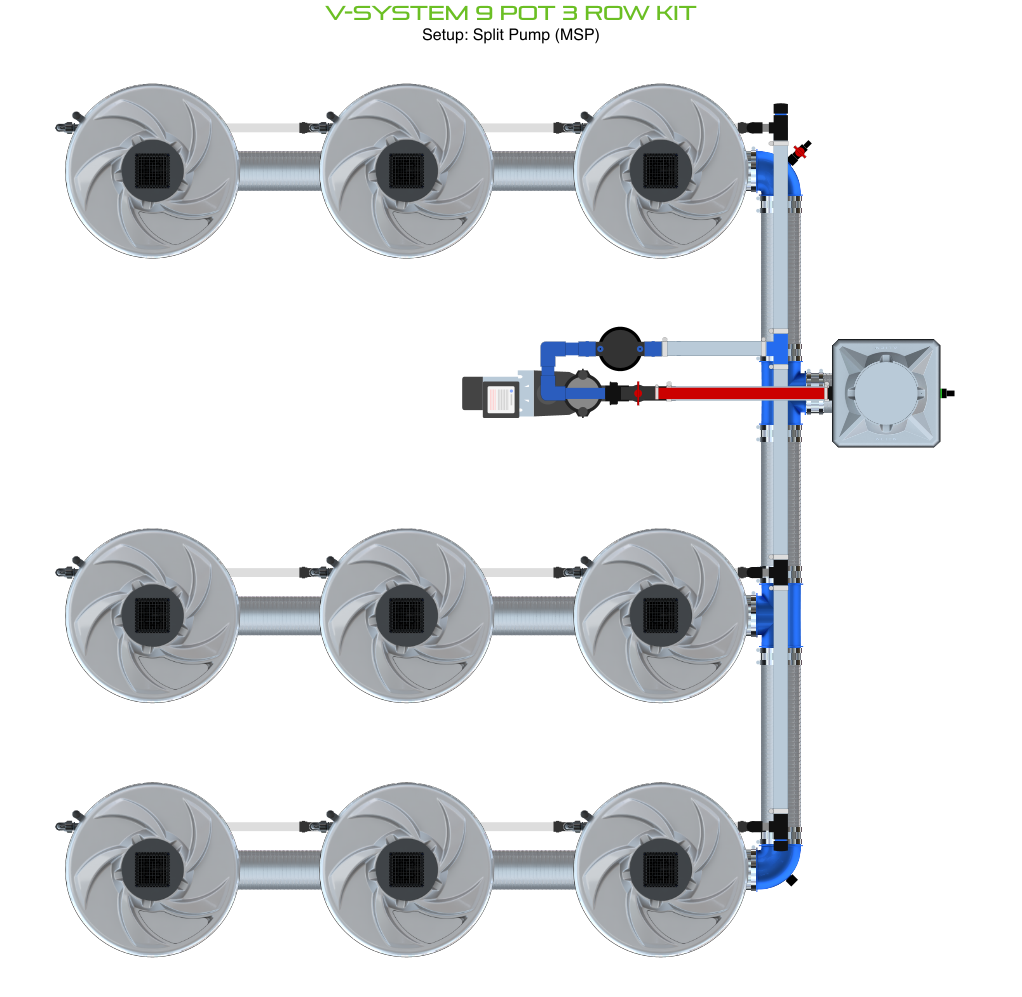 V-SYSTEM 9 POT 3 ROW KIT
Setup: Split Pump (MSP)