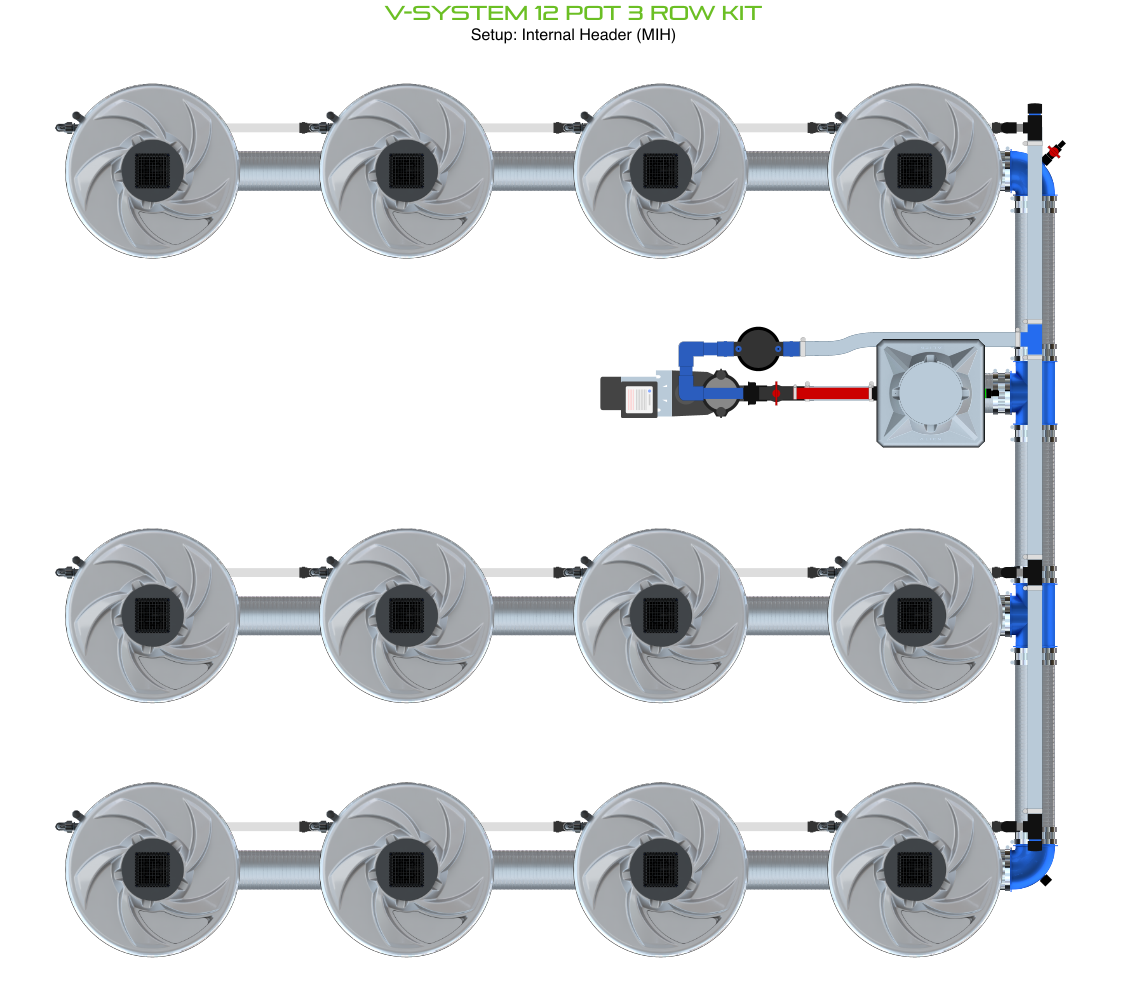 V-SYSTEM 12 POT 3 ROW KIT
Setup: Internal Header (MIH)