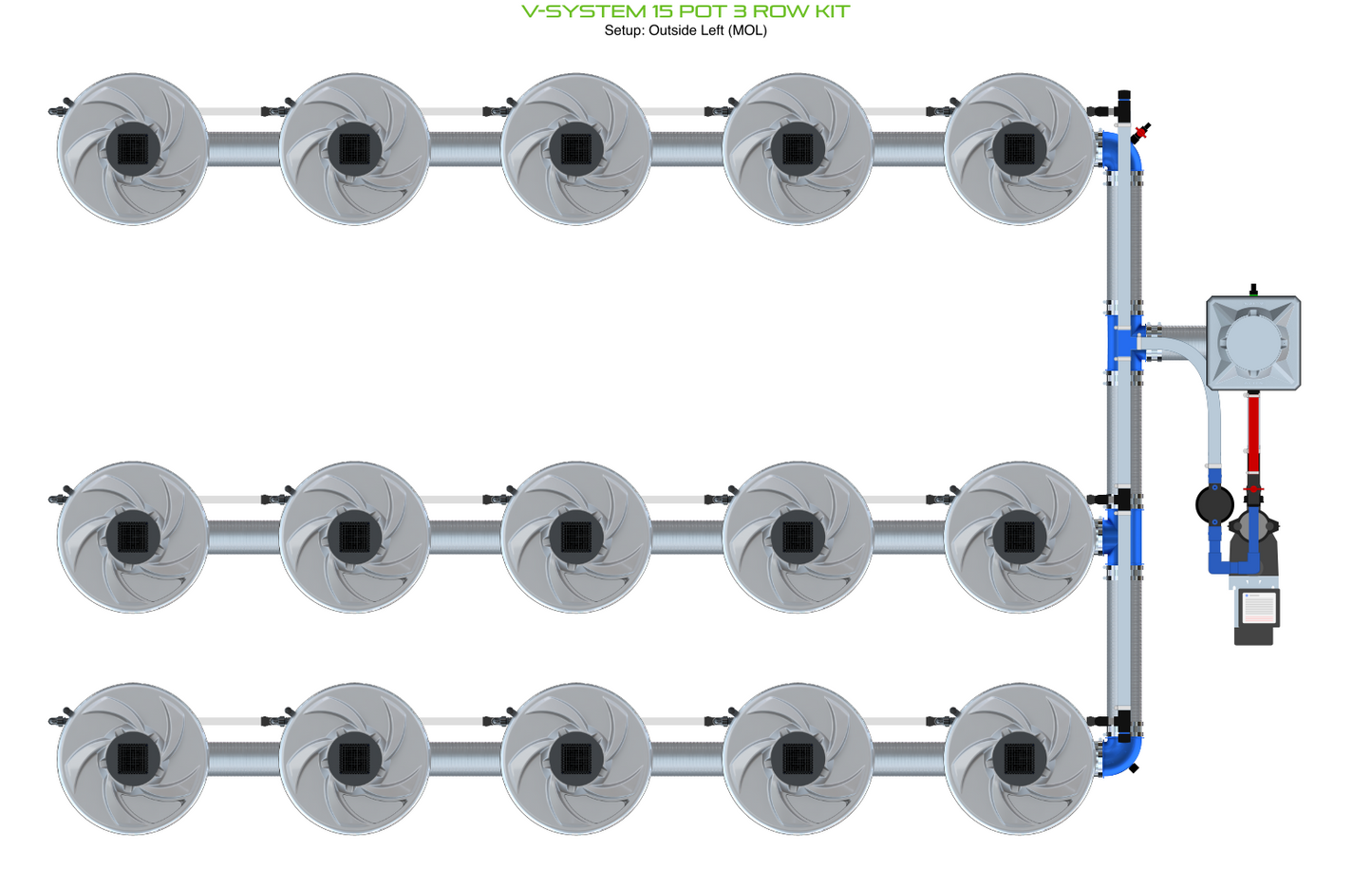 V-SYSTEM 15 POT 3 ROW KIT
Setup: Outside Left (MOL)