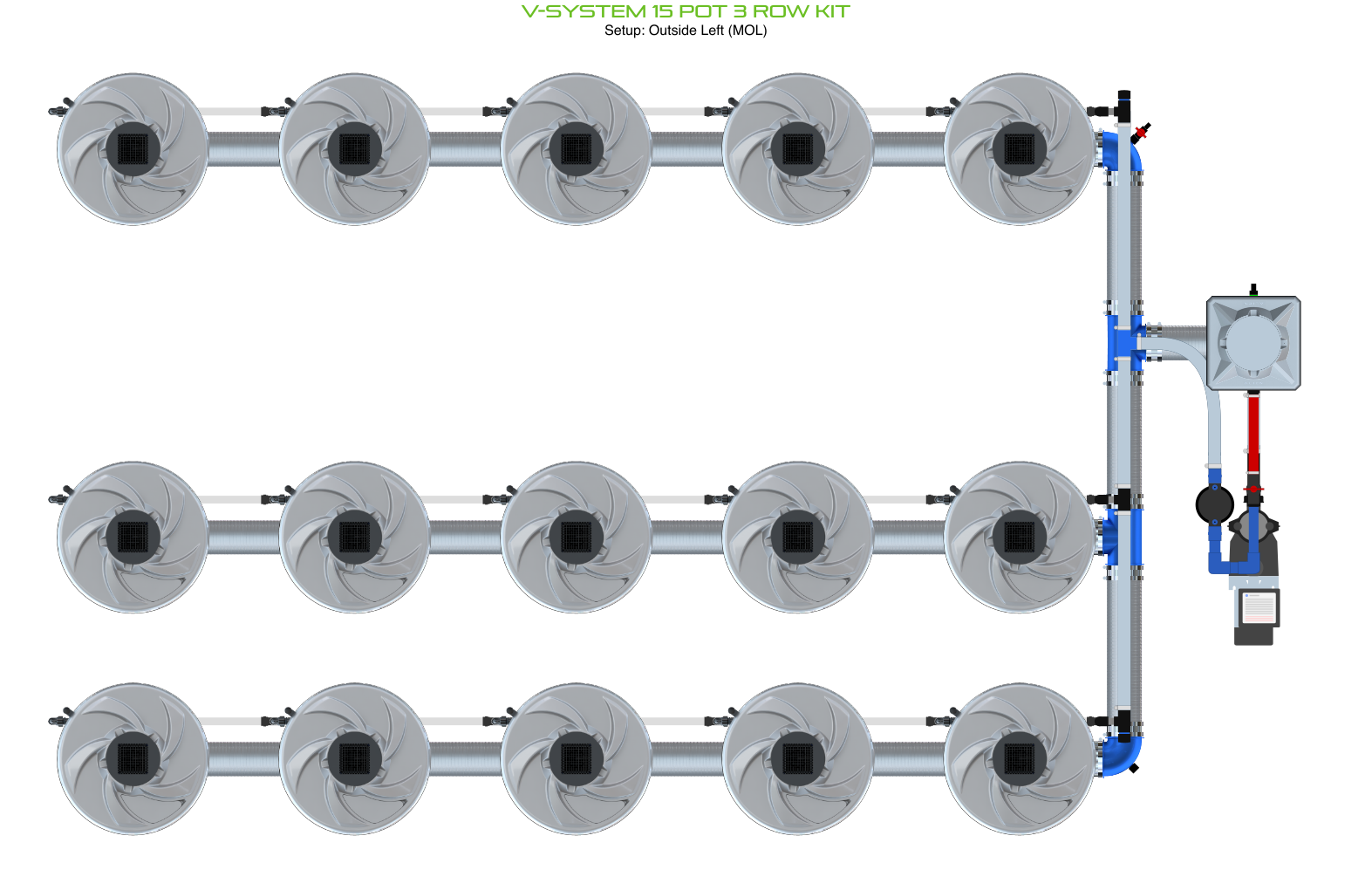 V-SYSTEM 15 POT 3 ROW KIT
Setup: Outside Left (MOL)