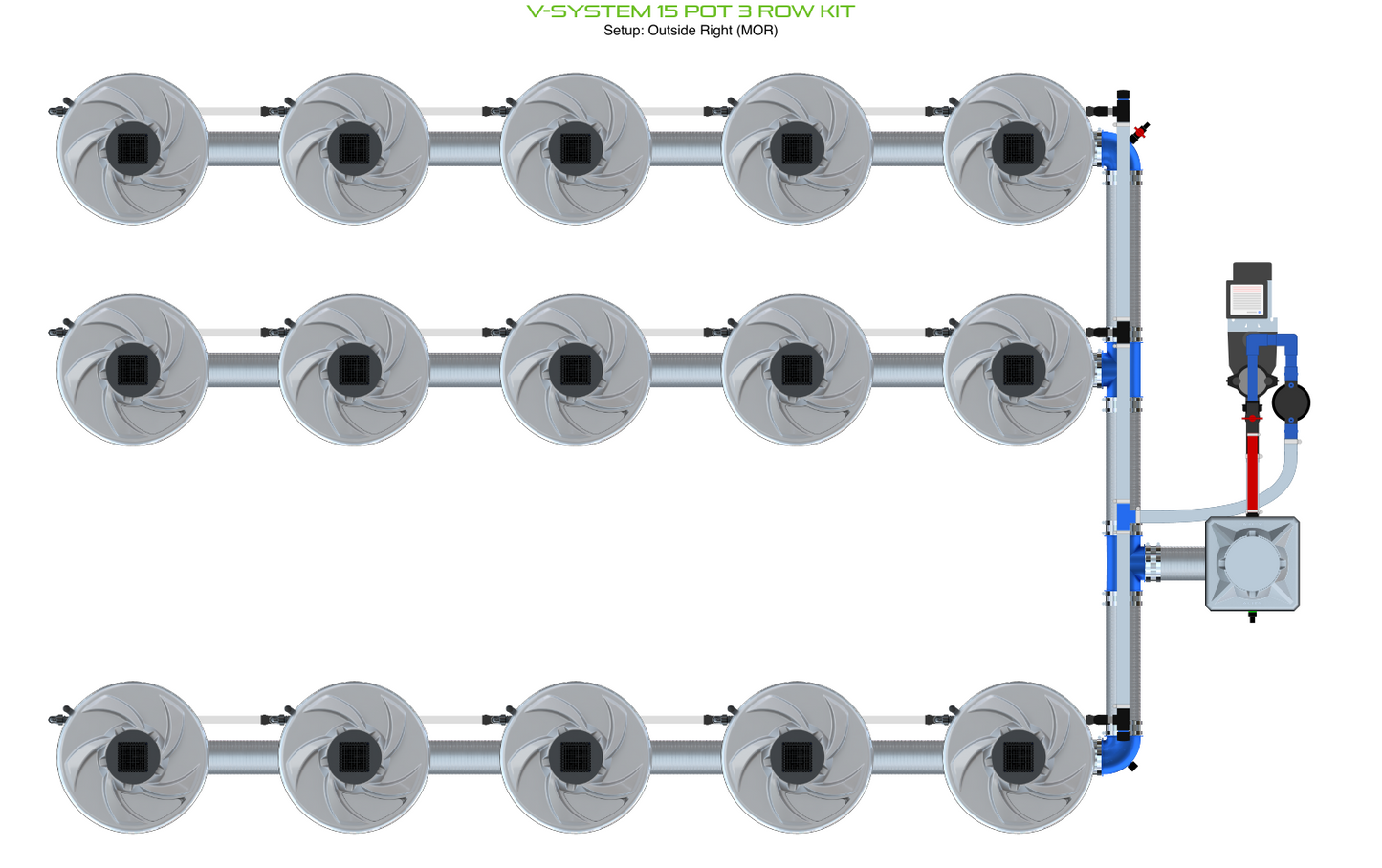 V-SYSTEM 15 POT 3 ROW KIT
Setup: Outside Right (MOR)