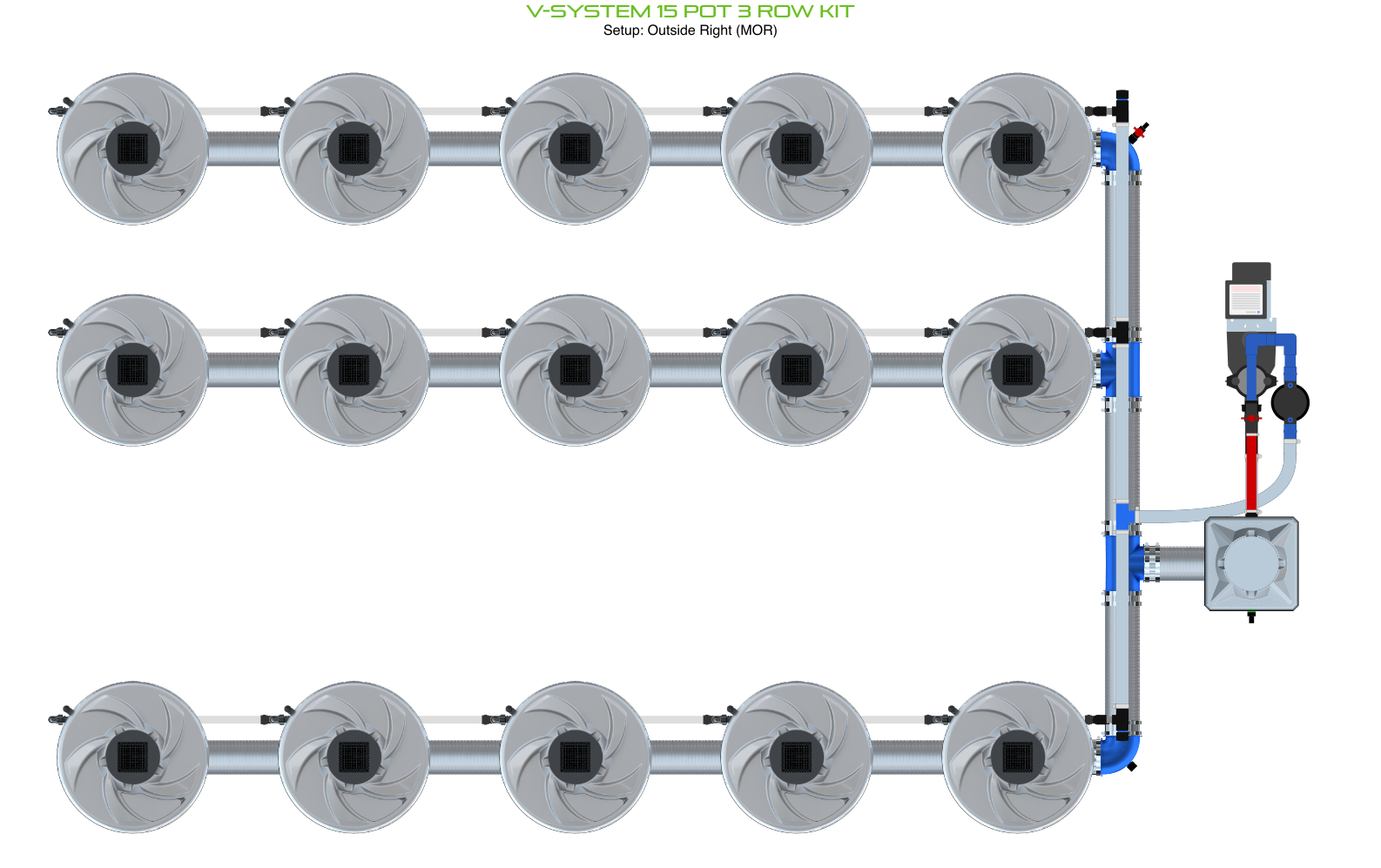 V-SYSTEM 15 POT 3 ROW KIT
Setup: Outside Right (MOR)