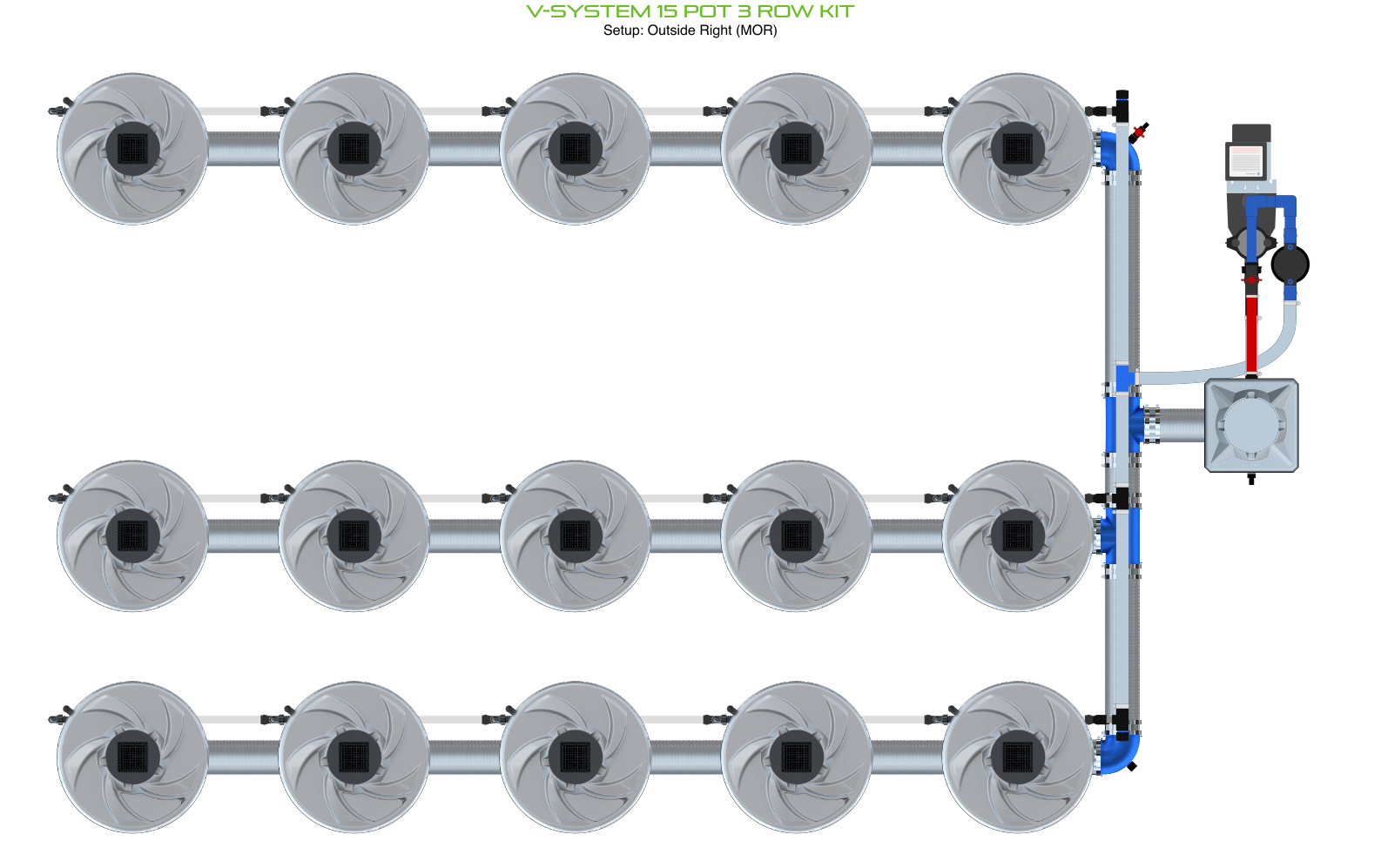 V-SYSTEM 15 POT 3 ROW KIT
Setup: Outside Right (MOR)