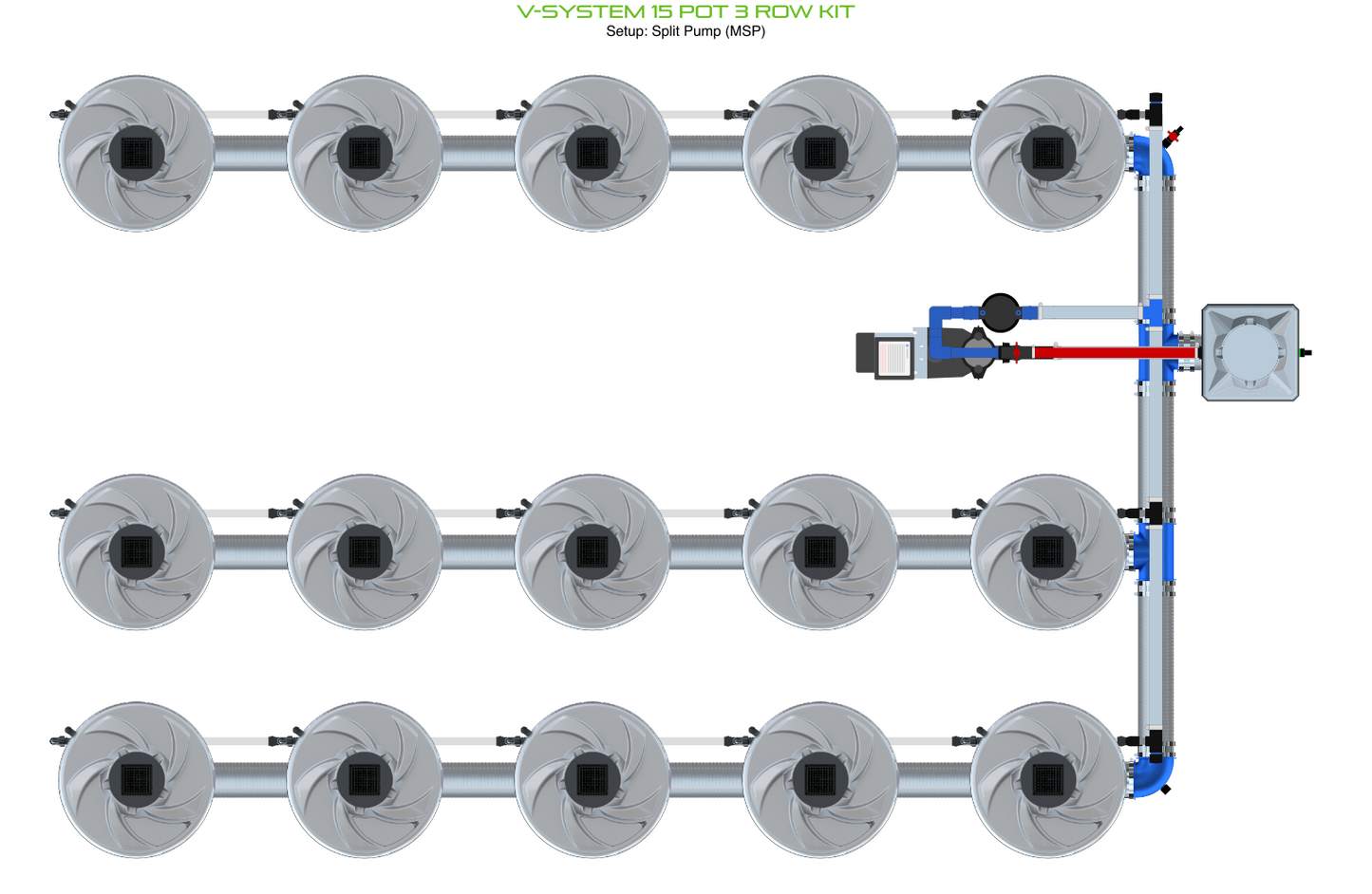 V-SYSTEM 15 POT 3 ROW KIT
Setup: Split Pump (MSP)