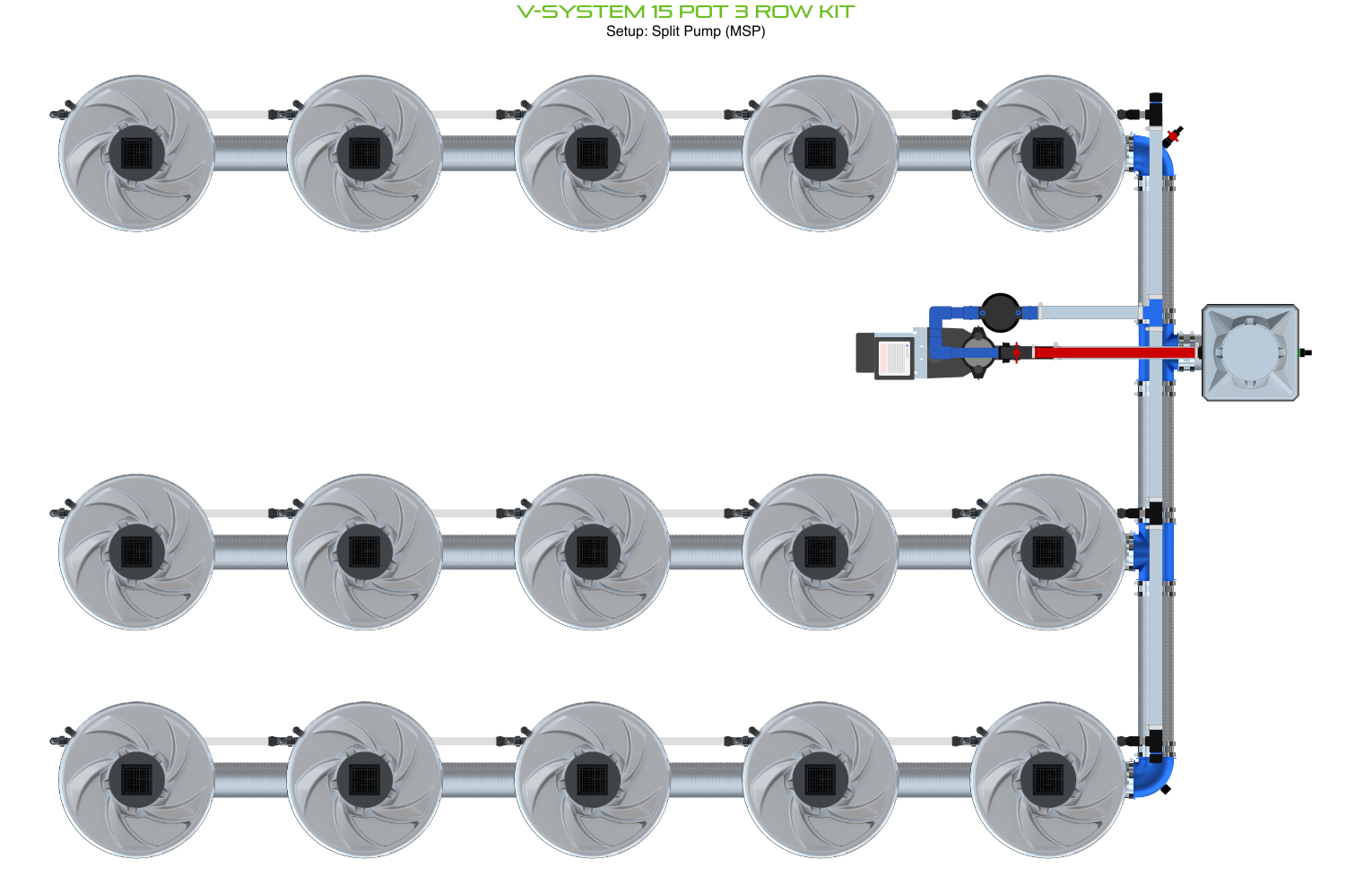 V-SYSTEM 15 POT 3 ROW KIT
Setup: Split Pump (MSP)