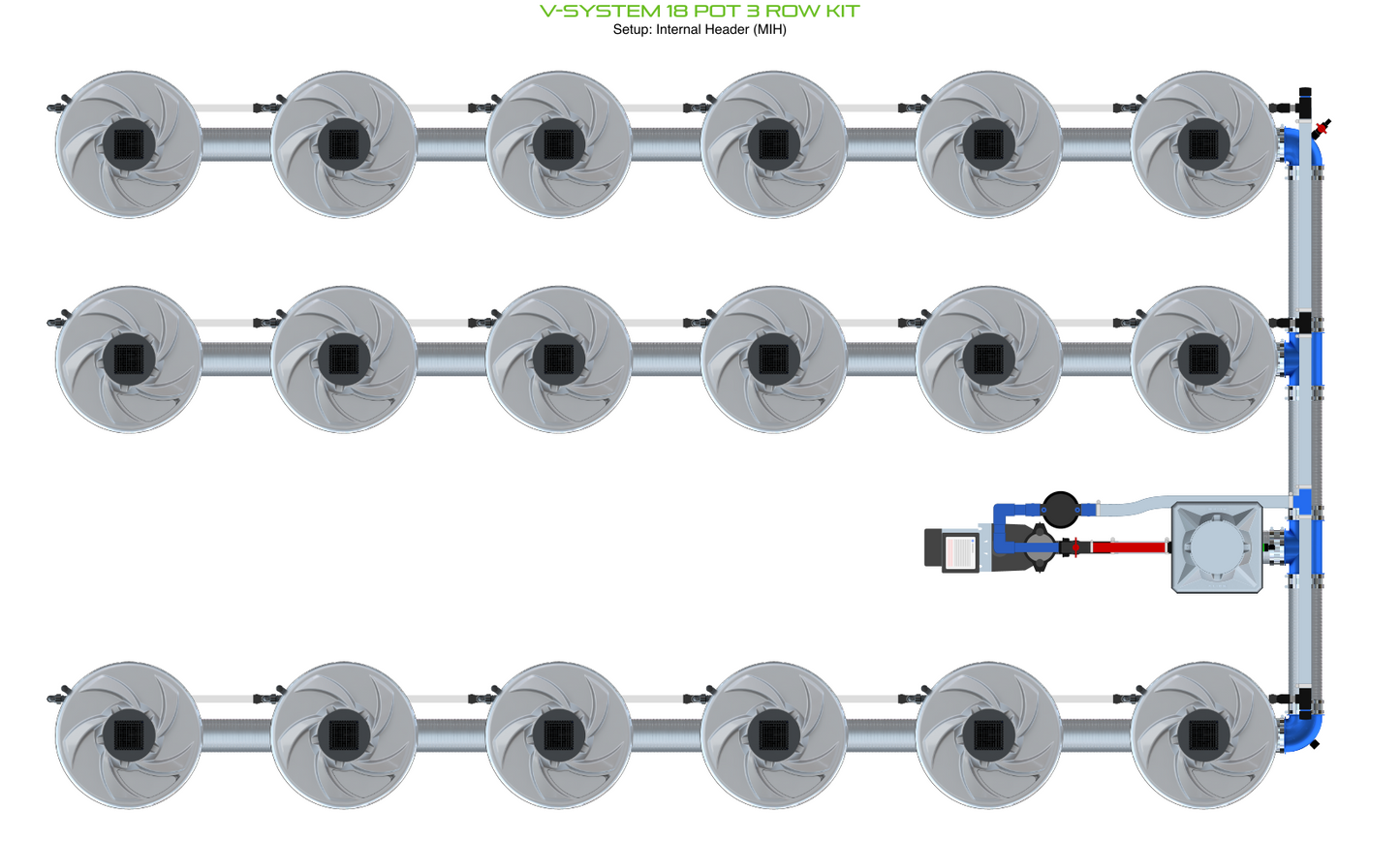 V-SYSTEM 18 POT 3 ROW KIT
Setup: Internal Header (MIH)