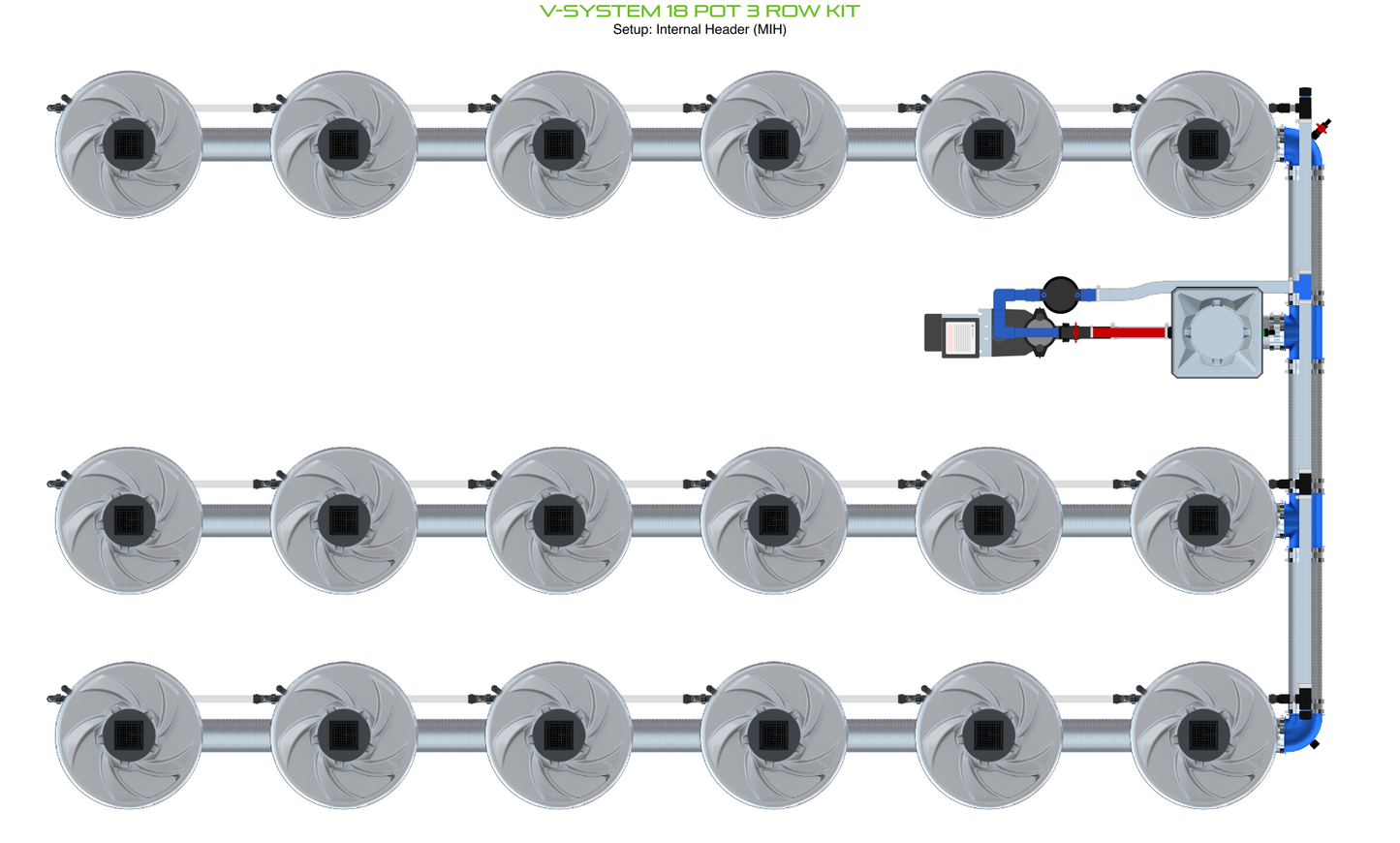 V-SYSTEM 18 POT 3 ROW KIT
Setup: Internal Header (MIH)