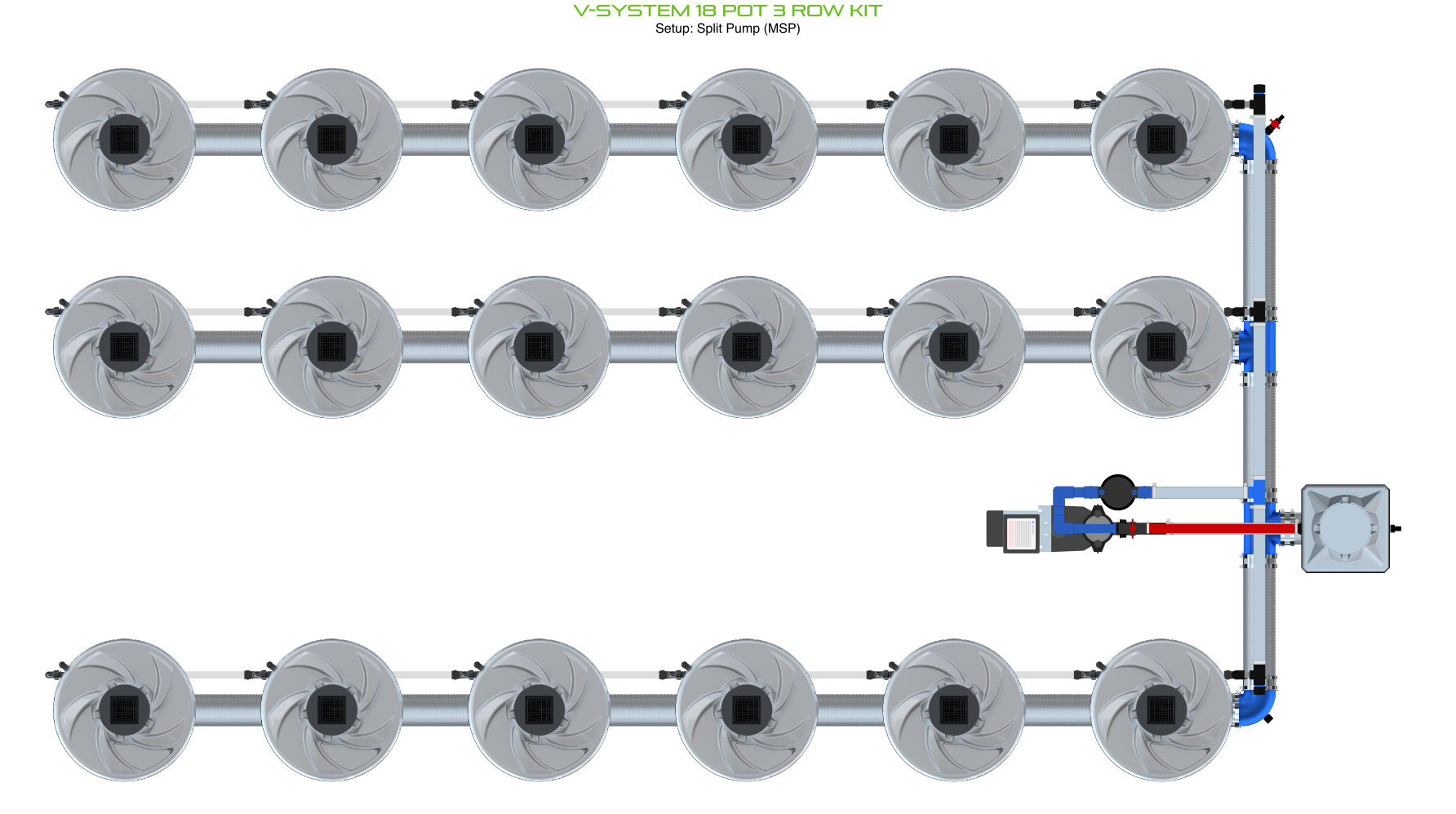 V-SYSTEM 18 POT 3 ROW KIT
Setup: Split Pump (MSP)