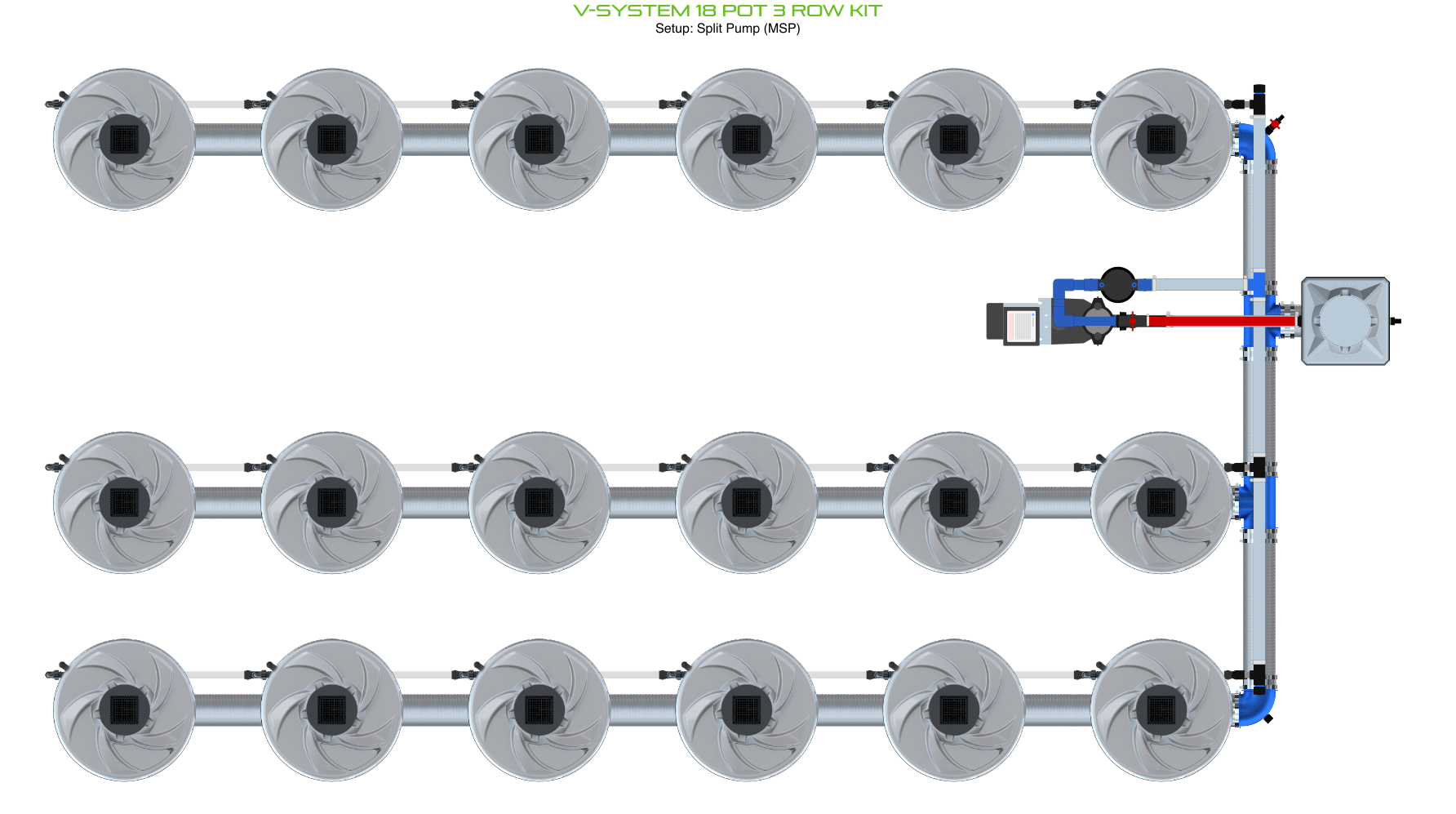 V-SYSTEM 18 POT 3 ROW KIT
Setup: Split Pump (MSP)