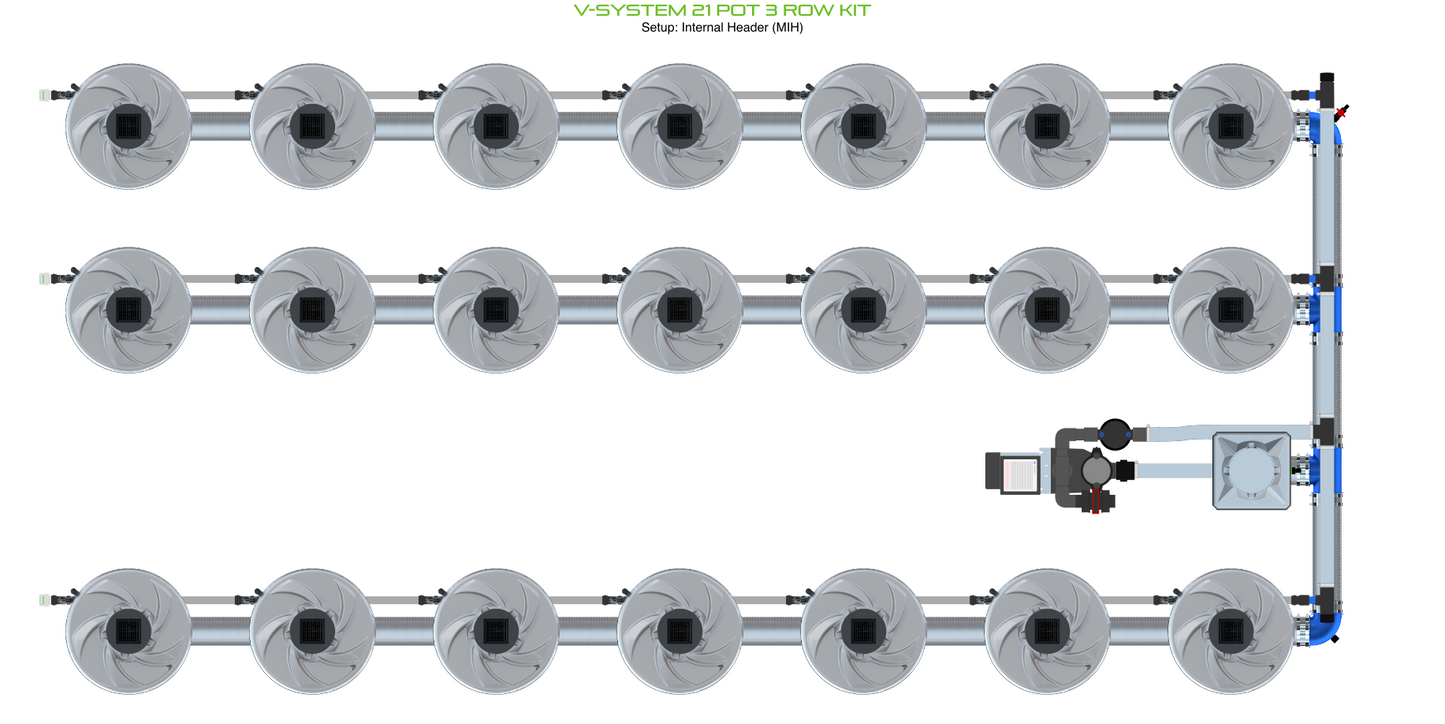 V-SYSTEM 21 POT 3 ROW KIT
Setup: Internal Header (MIH)