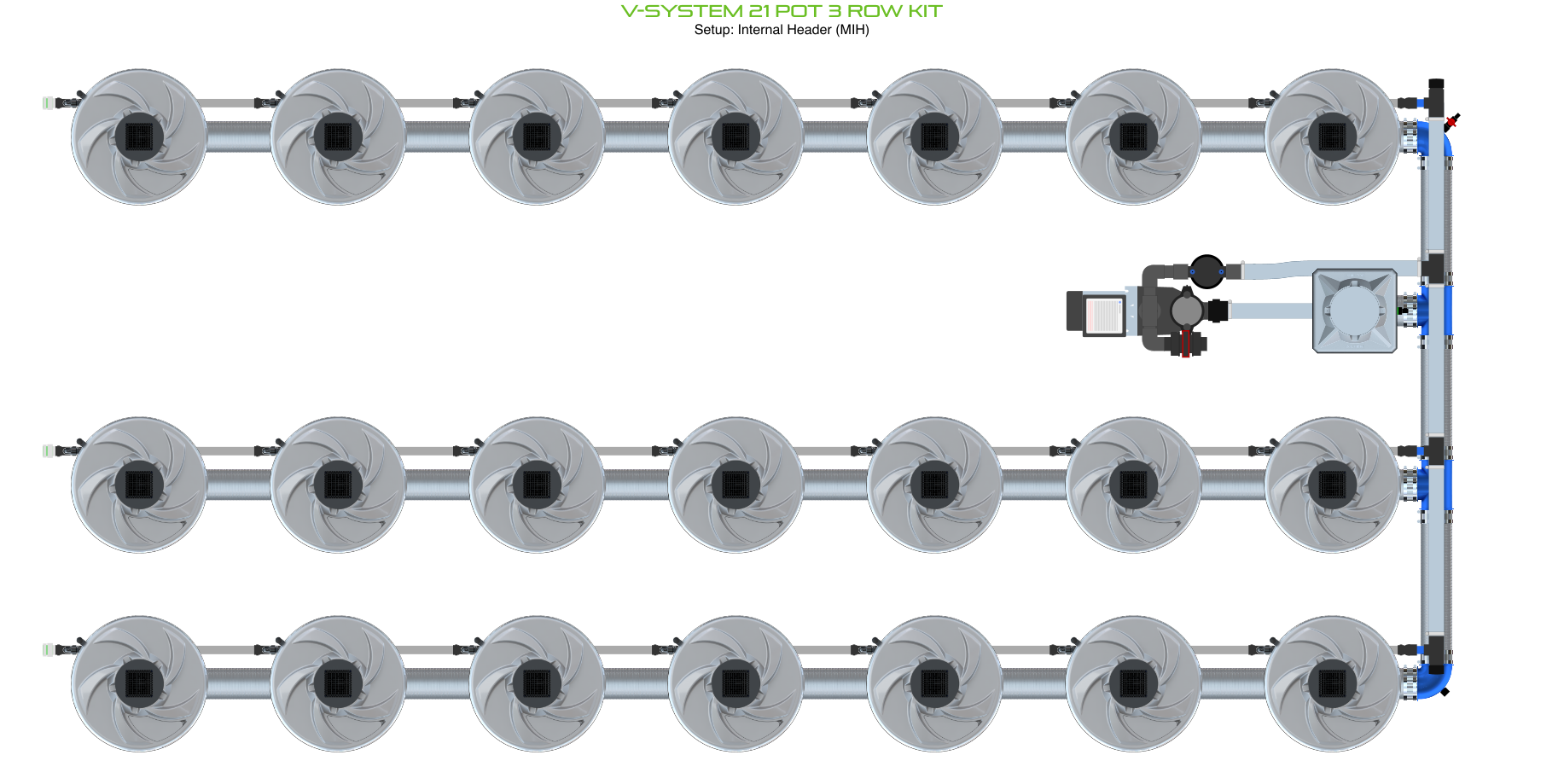 V-SYSTEM 21 POT 3 ROW KIT
Setup: Internal Header (MIH)