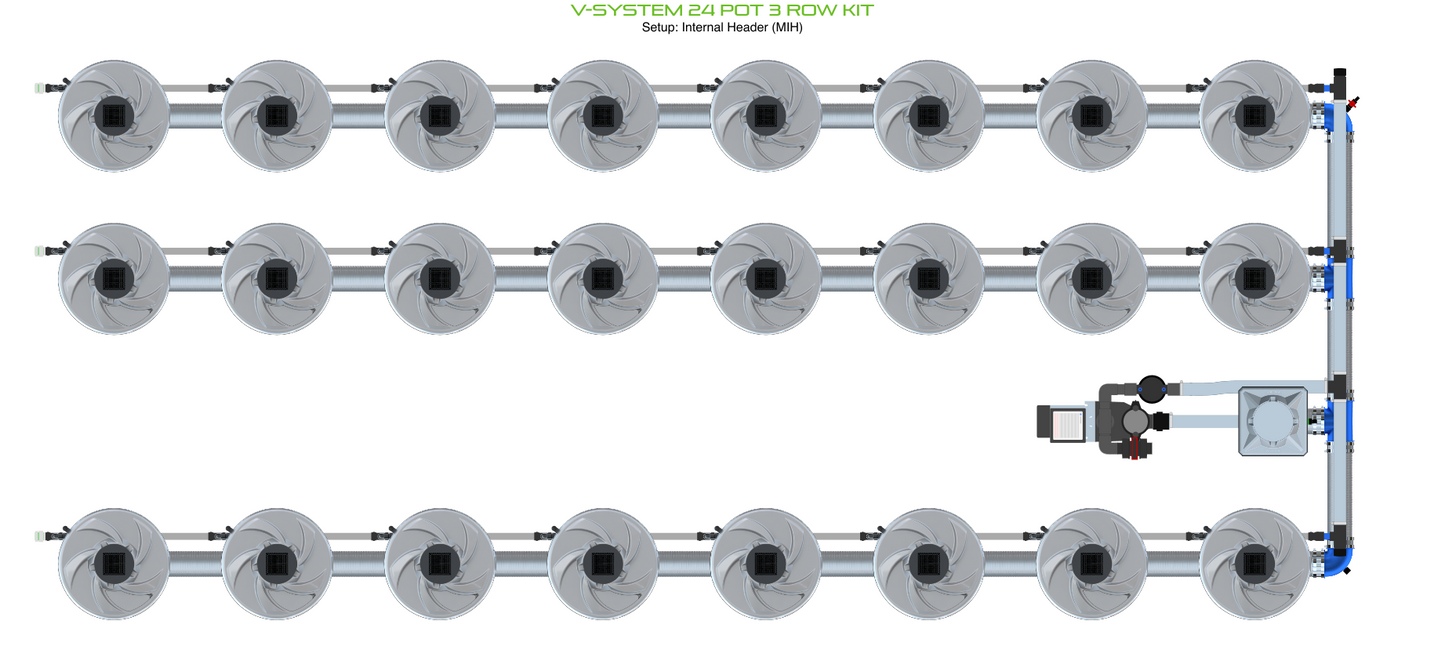 V-SYSTEM 24 POT 3 ROW KIT
Setup: Internal Header (MIH)