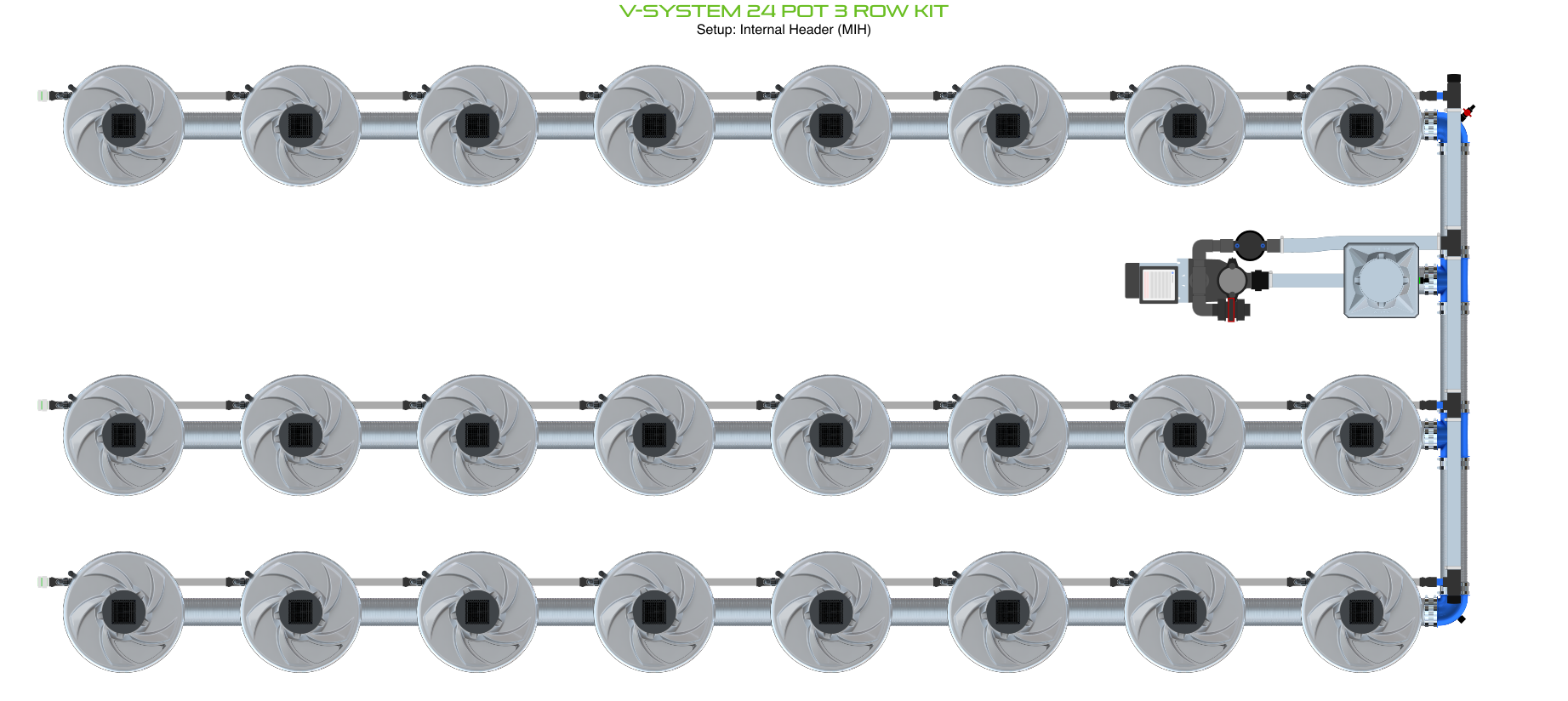 V-SYSTEM 24 POT 3 ROW KIT
Setup: Internal Header (MIH)