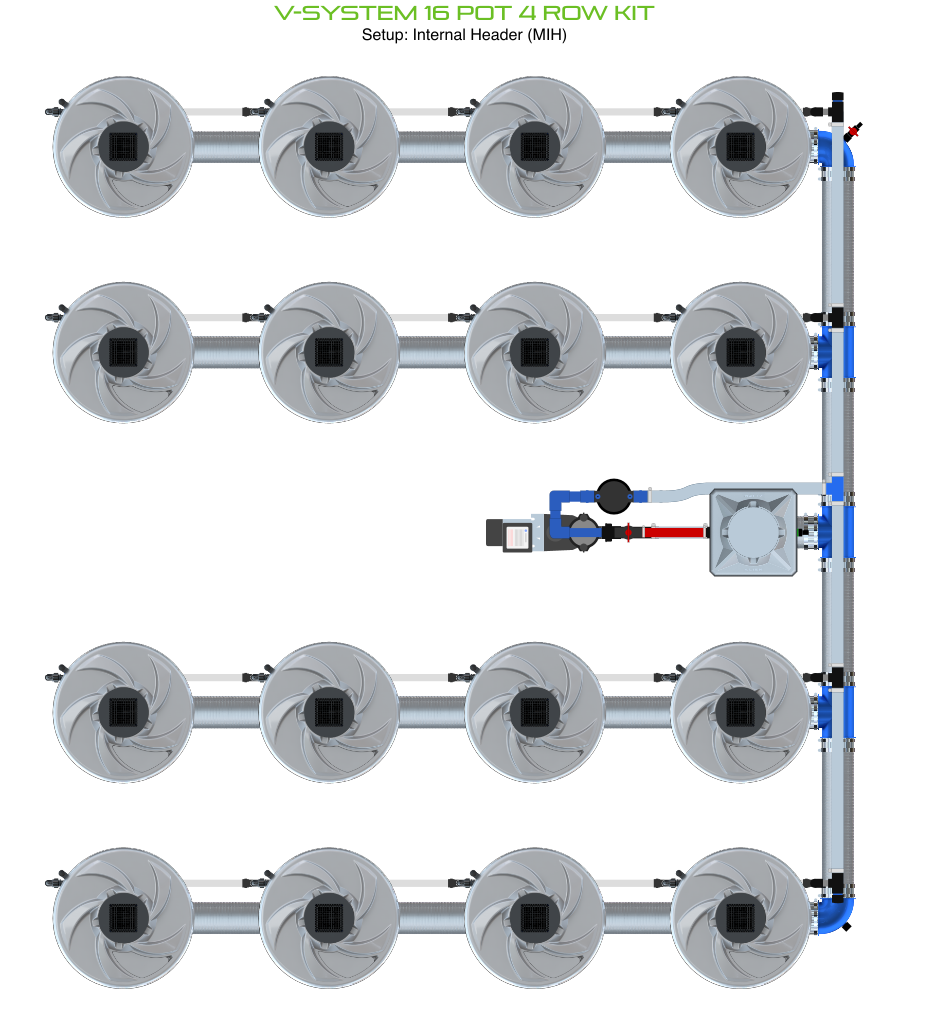 V-SYSTEM 16 POT 4 ROW KIT
Setup: Internal Header (MIH)