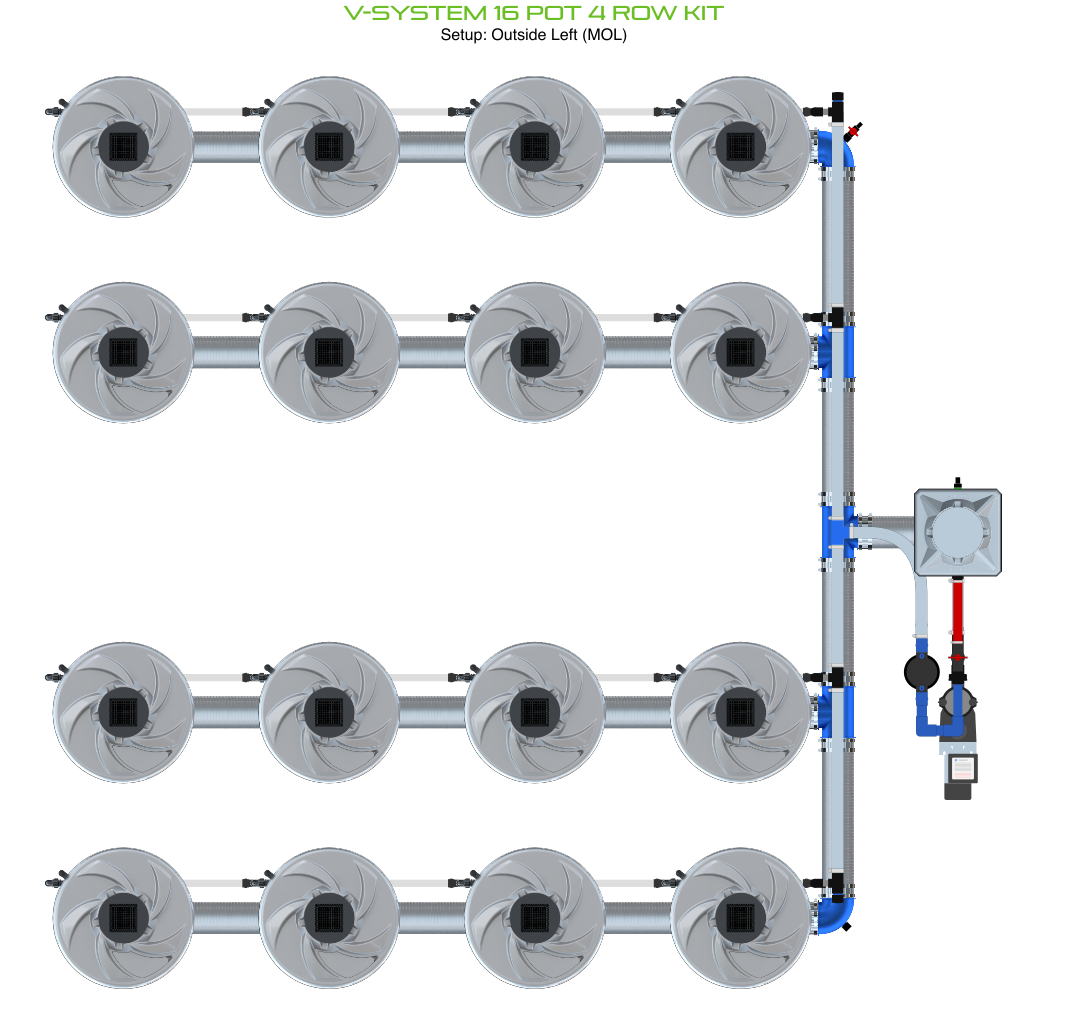 V-SYSTEM 16 POT 4 ROW KIT
Setup: Outside Left (MOL)