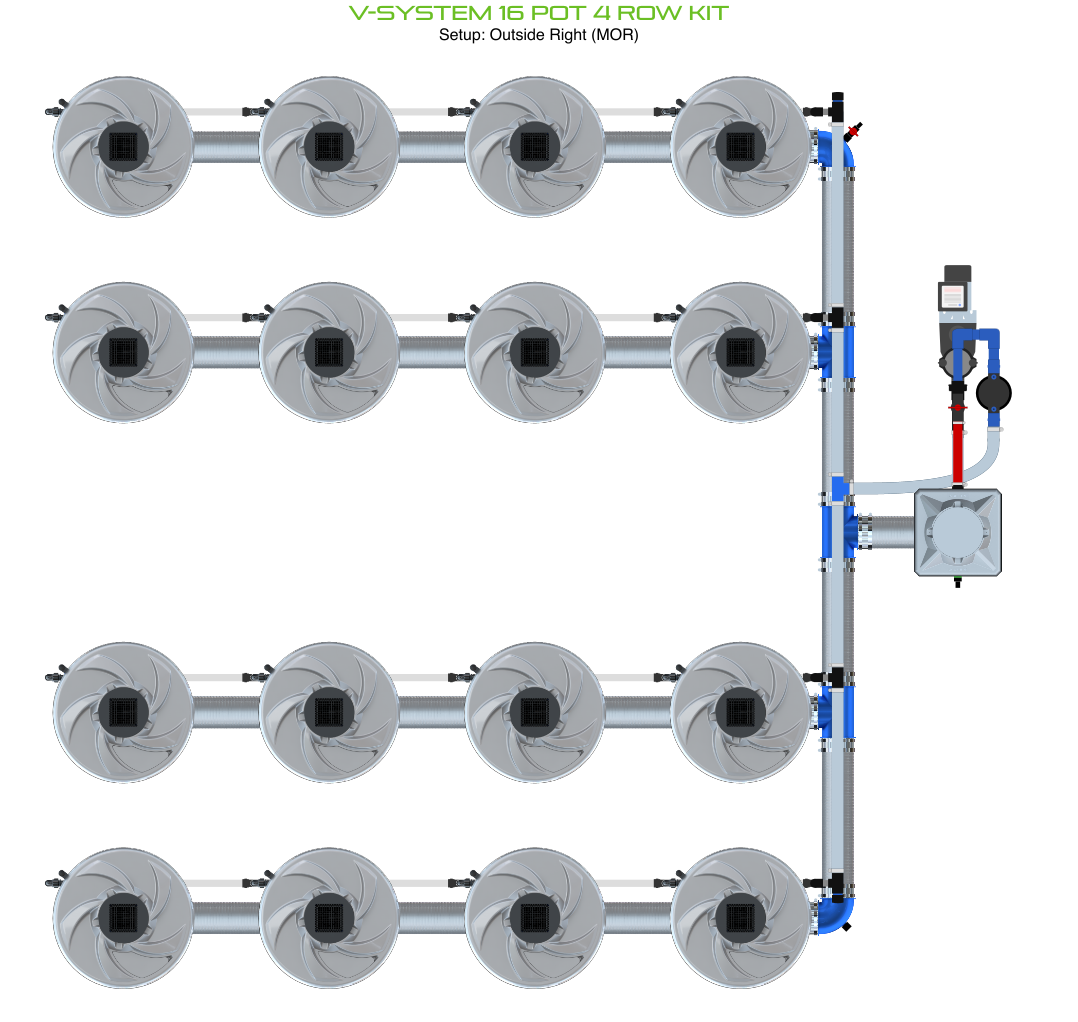 V-SYSTEM 16 POT 4 ROW KIT
Setup: Outside Right (MOR)