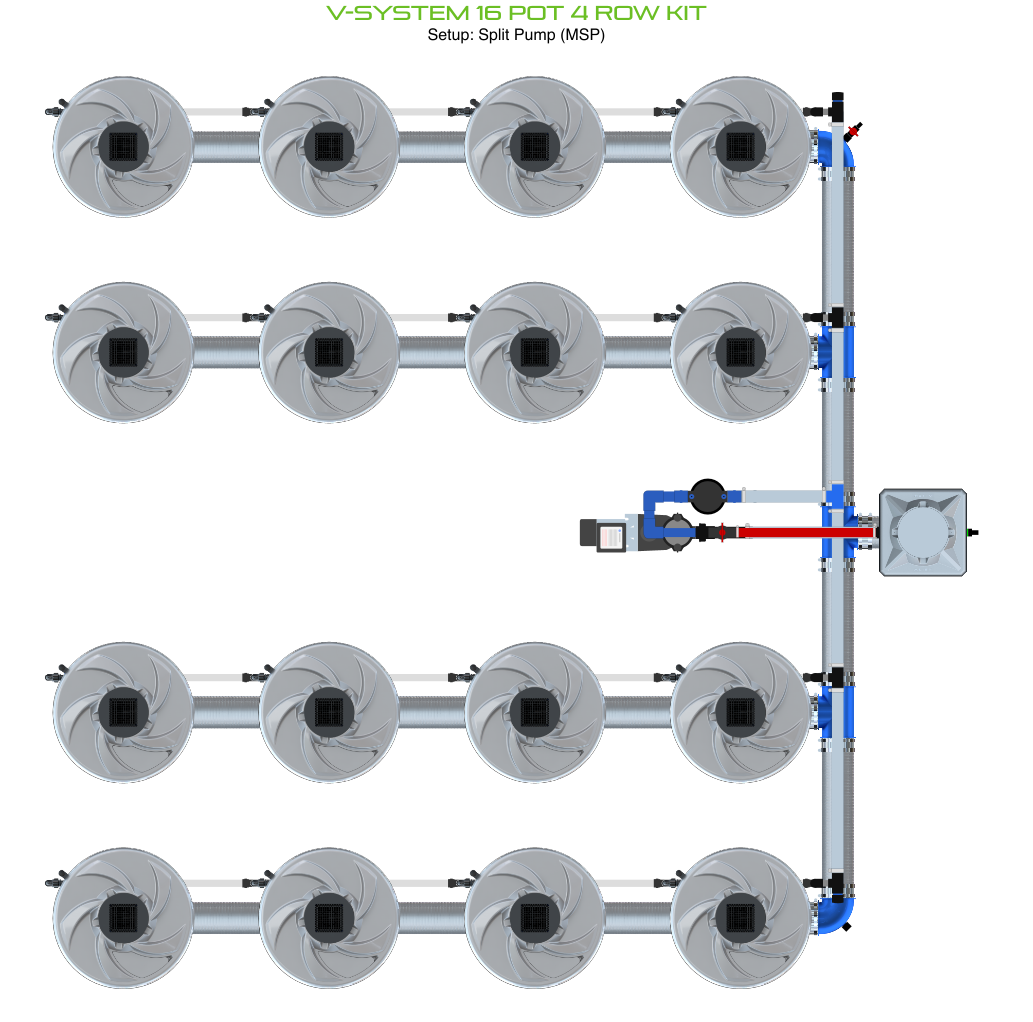 V-SYSTEM 16 POT 4 ROW KIT
Setup: Split Pump (MSP)