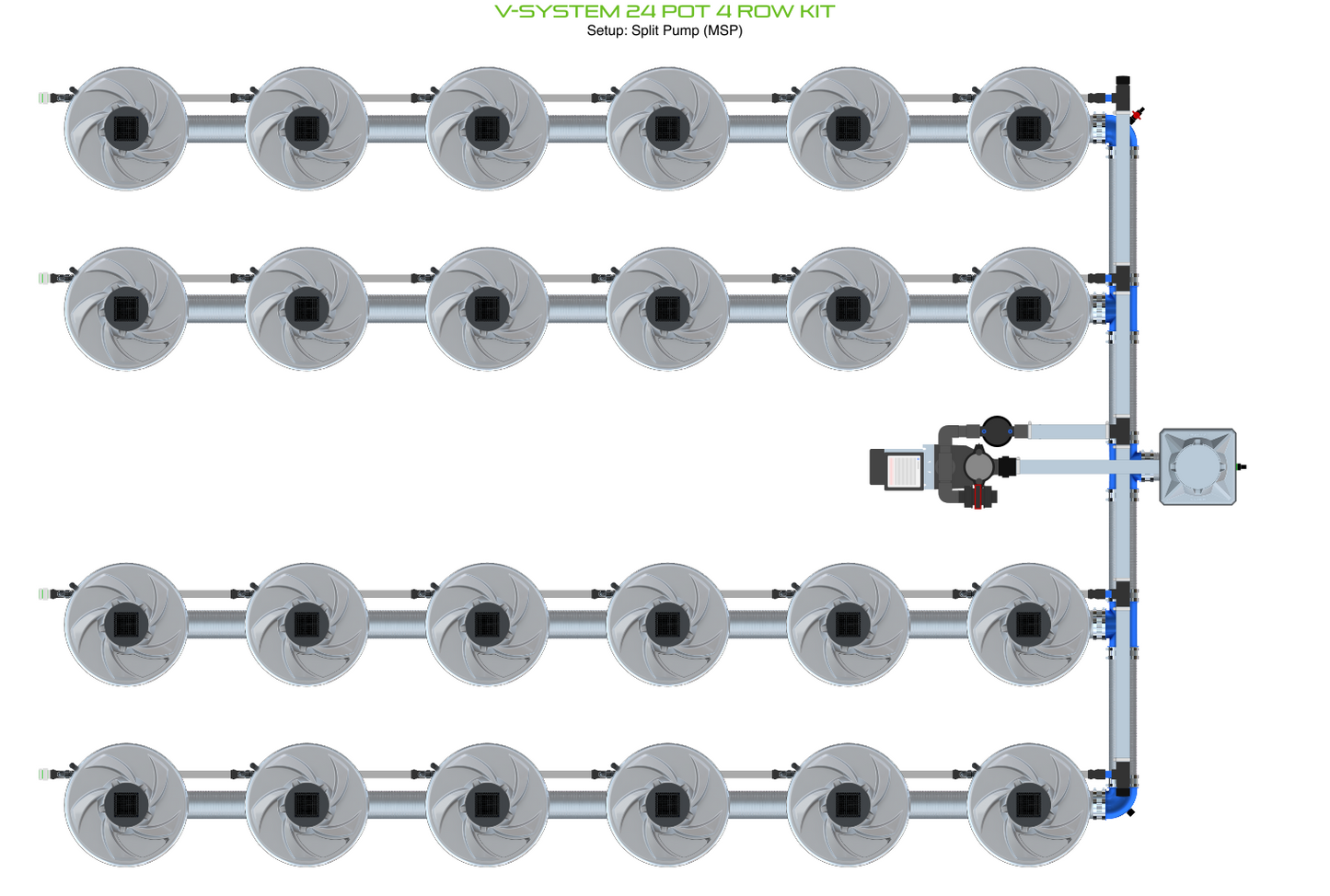 V-SYSTEM 24 POT 4 ROW KIT
Setup: Split Pump (MSP)