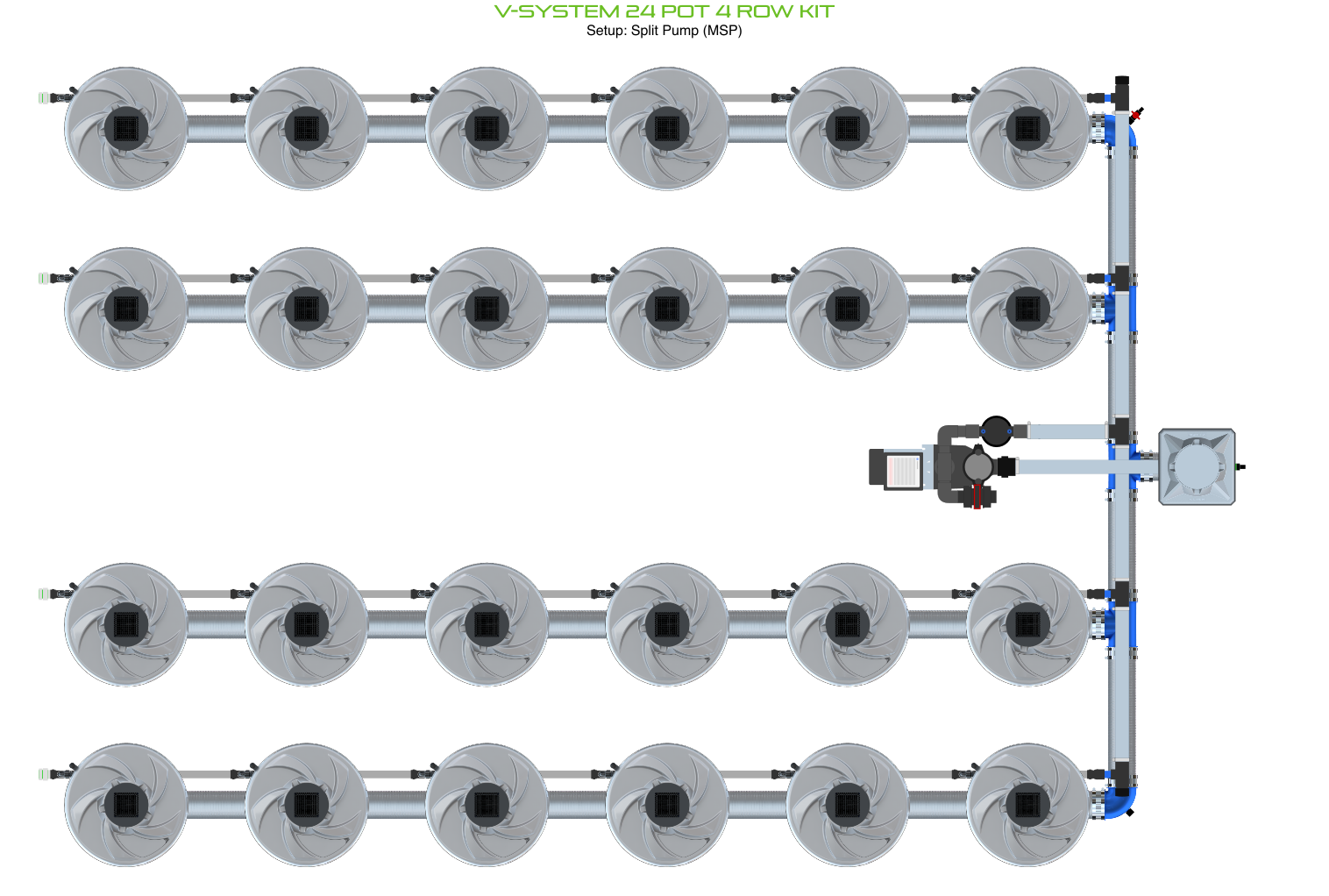 V-SYSTEM 24 POT 4 ROW KIT
Setup: Split Pump (MSP)